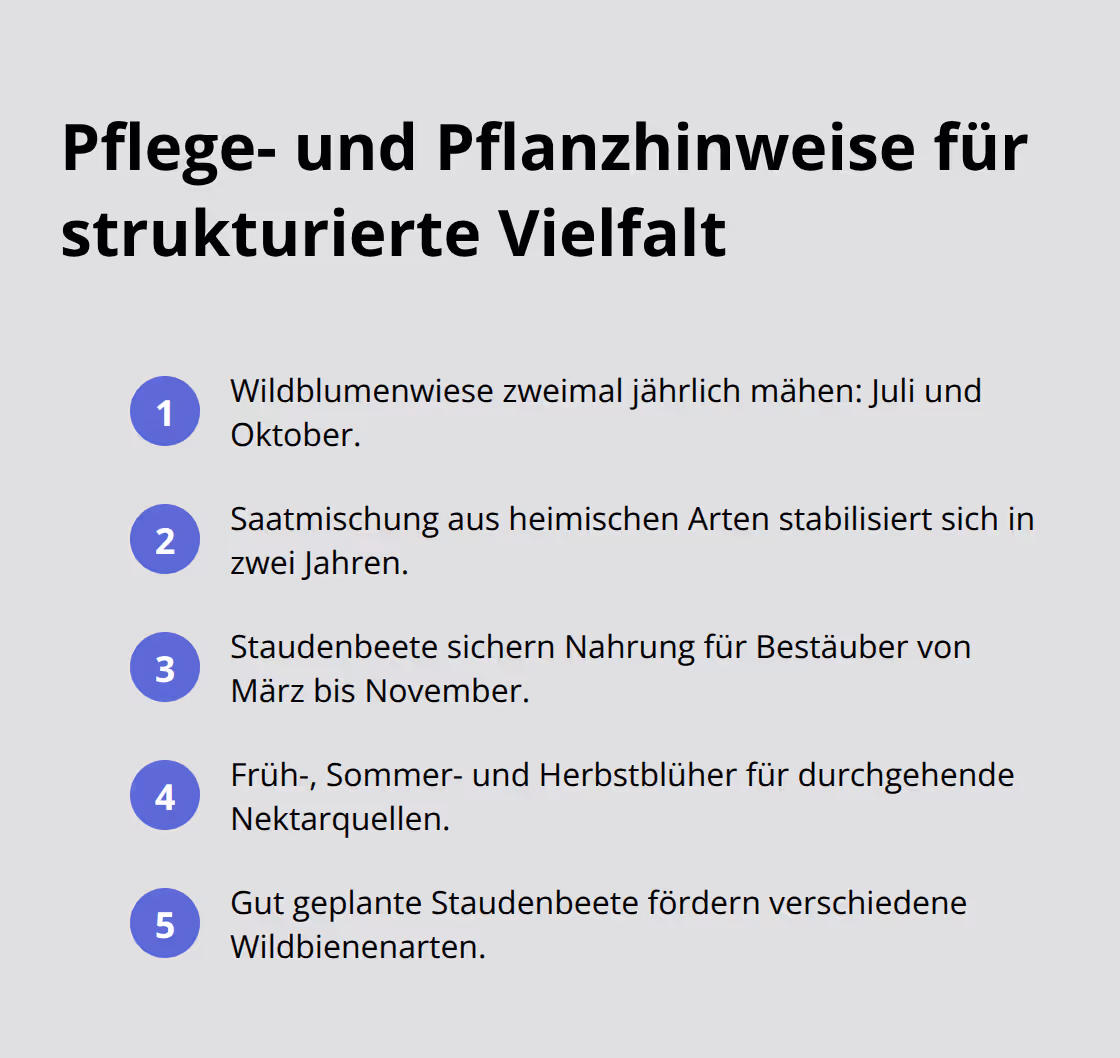 Pflege- und Pflanzhinweise für strukturierte Vielfalt

1 Wildblumenwiese zweimal jährlich mähen: Juli und Oktober.

2 Saatmischung aus heimischen Arten stabilisiert sich in zwei Jahren.

3 Staudenbeete sichern Nahrung für Bestäuber von März bis November.

4 Früh-, Sommer- und Herbstblüher für durchgehende Nektarquellen.

5 Gut geplante Staudenbeete fördern verschiedene Wildbienenarten.