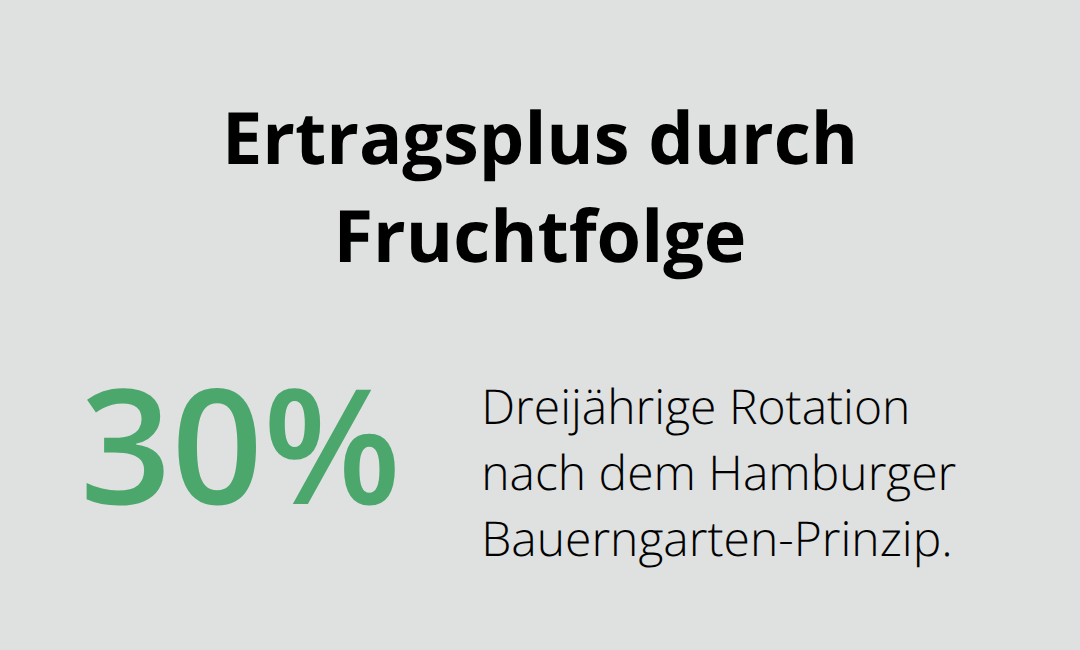 Ertragsplus durch Fruchtfolge

30%

Dreijährige Rotation nach dem Hamburger Bauerngarten-Prinzip.