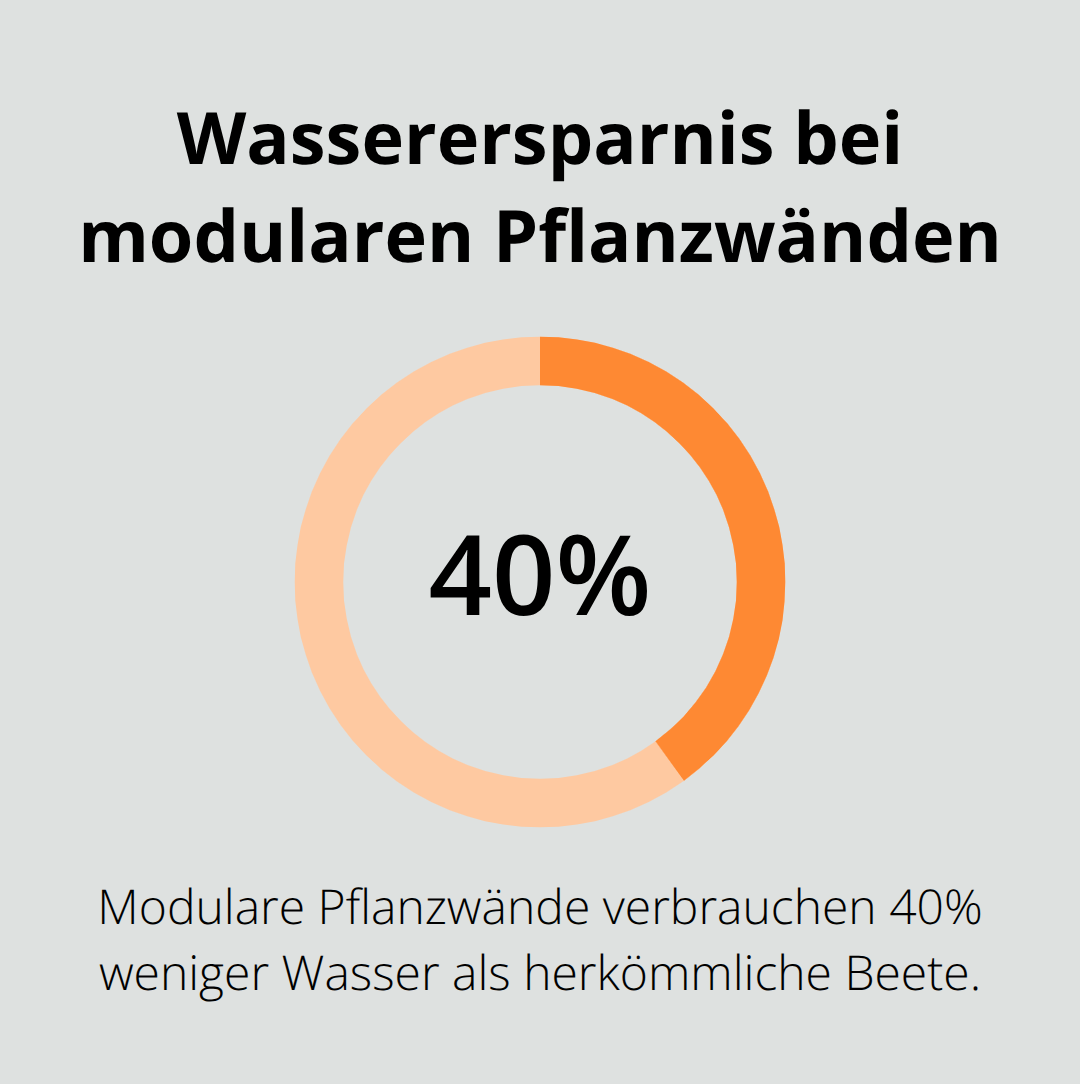 Wasserersparnis bei modularen Pflanzwänden

40%

Modulare Pflanzwände verbrauchen 40% weniger Wasser als herkömmliche Beete.