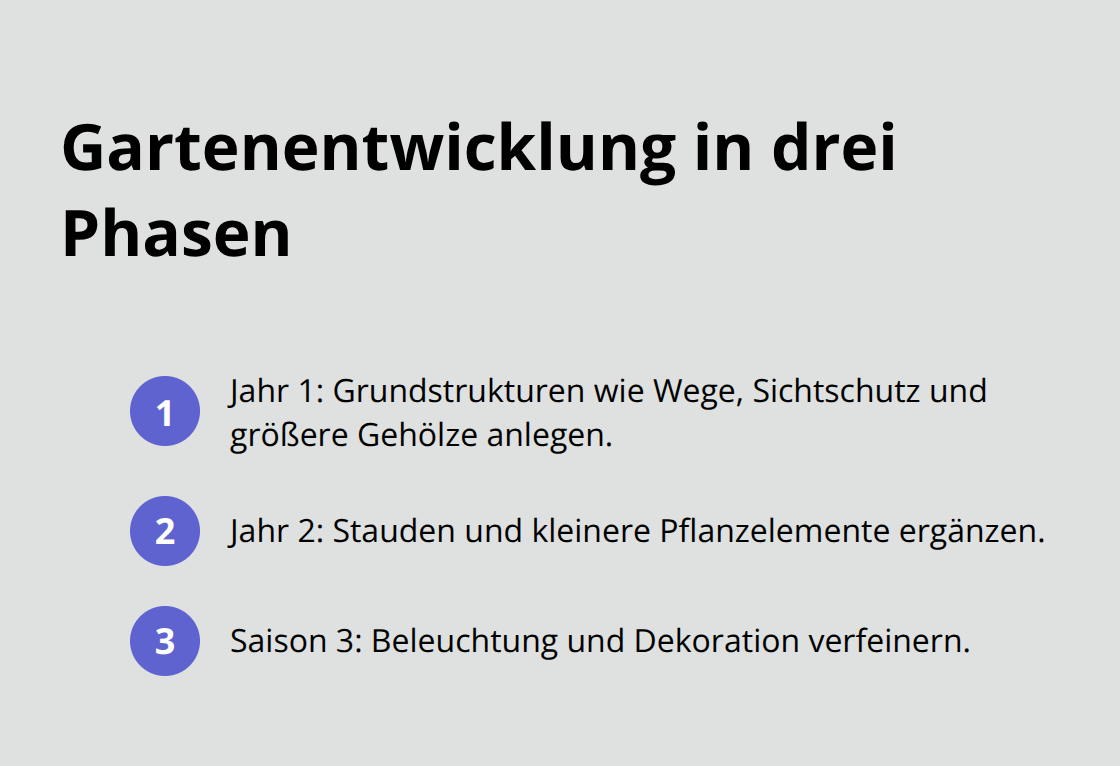 Gartenentwicklung in drei Phasen

1 Jahr 1: Grundstrukturen wie Wege, Sichtschutz und größere Gehölze anlegen.

2 Jahr 2: Stauden und kleinere Pflanzelemente ergänzen.

3 Saison 3: Beleuchtung und Dekoration verfeinern.