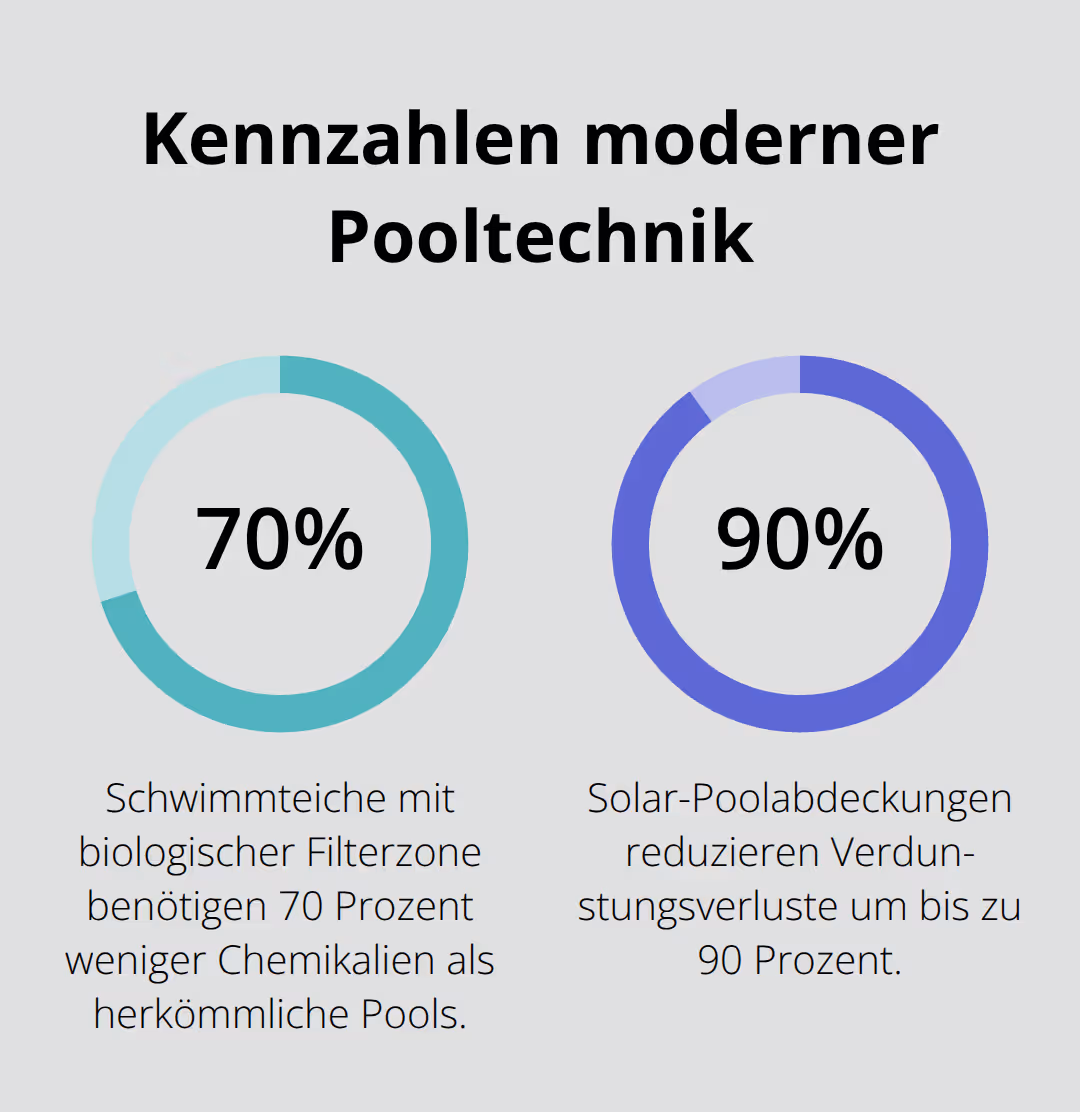 Kennzahlen moderner Pooltechnik

70%

Schwimmteiche mit biologischer Filterzone benötigen 70 Prozent weniger Chemikalien als herkömmliche Pools.

90%

Solar-Poolabdeckungen reduzieren Verdunstungsverluste um bis zu 90 Prozent.