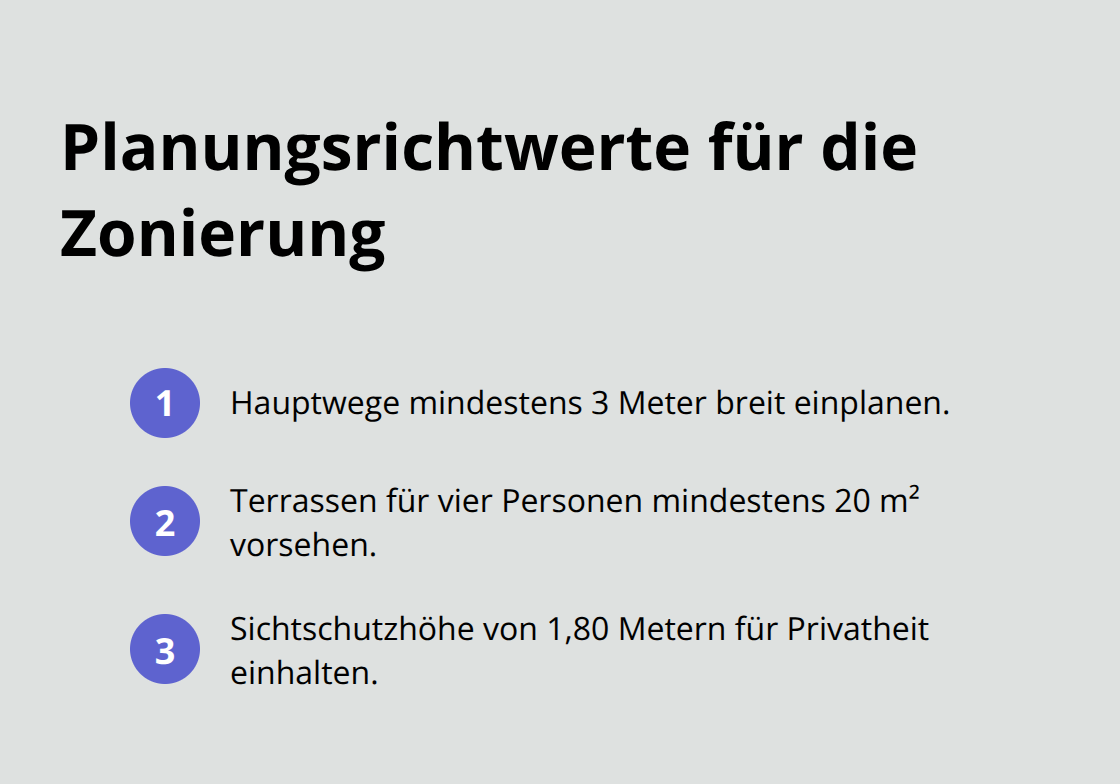 Planungsrichtwerte für die Zonierung

1 Hauptwege mindestens 3 Meter breit einplanen.

2 Terrassen für vier Personen mindestens 20 m² vorsehen.

3 Sichtschutzhöhe von 1,80 Metern für Privatheit einhalten.