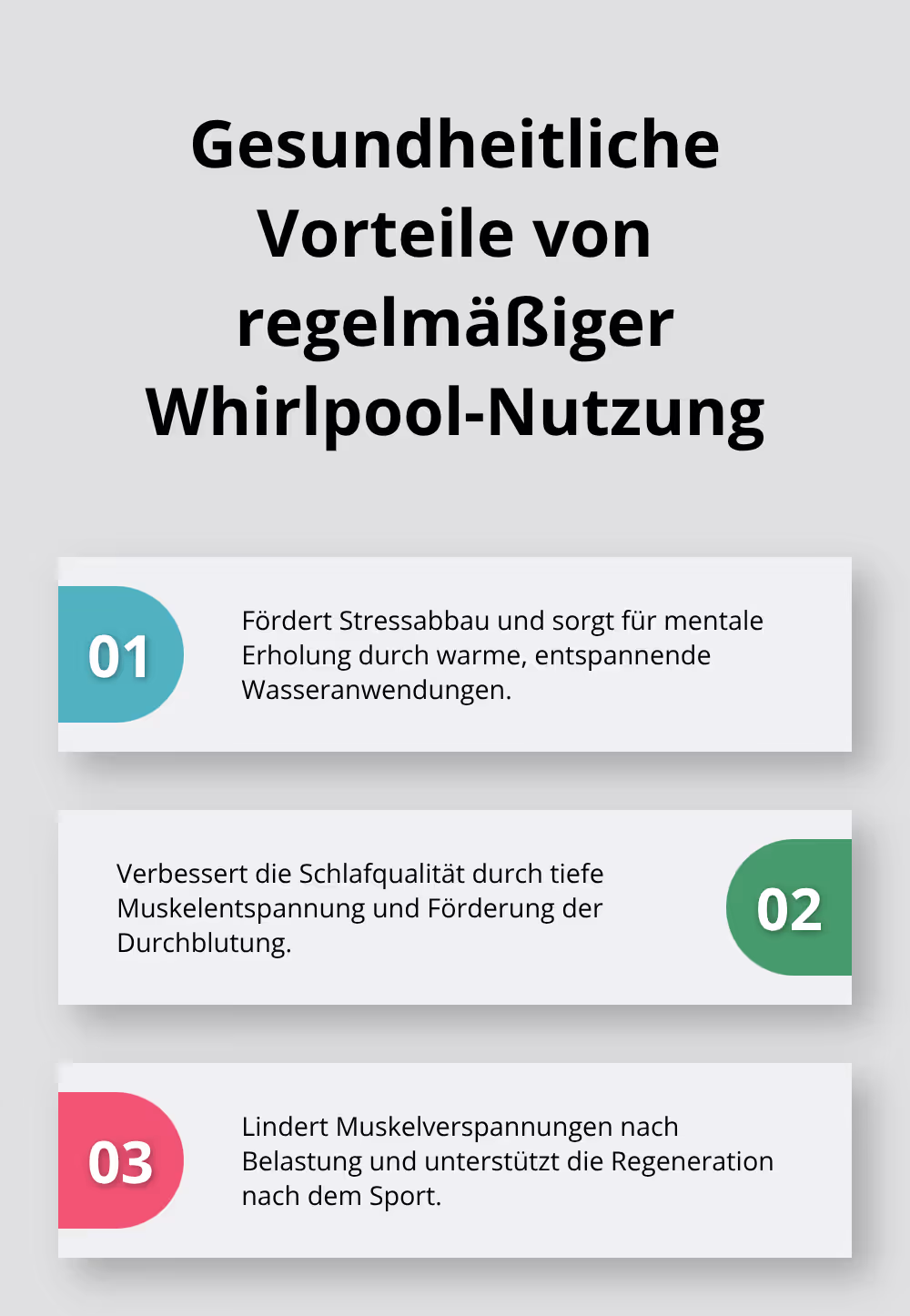 Gesundheitliche Vorteile von regelmäßiger Whirlpool-Nutzung

01

Fördert Stressabbau und sorgt für mentale Erholung durch warme, entspannende Wasseranwendungen.

Verbessert die Schlafqualität durch tiefe Muskelentspannung und Förderung der Durchblutung.

02

03

Lindert Muskelverspannungen nach Belastung und unterstützt die Regeneration nach dem Sport.