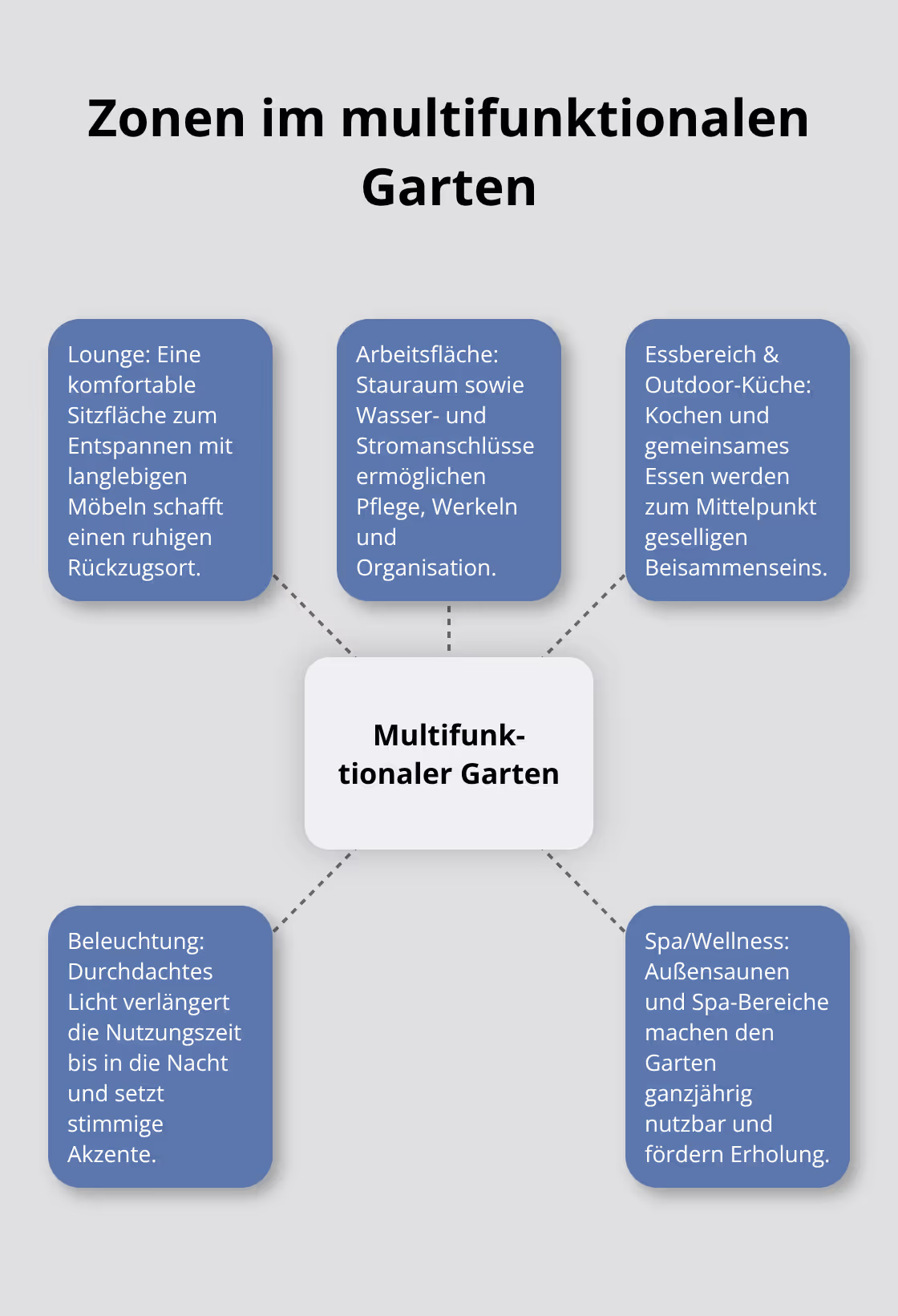 Zonen im multifunktionalen Garten

Lounge: Eine komfortable Sitzfläche zum Entspannen mit langlebigen Möbeln schafft einen ruhigen Rückzugsort.

Arbeitsfläche: Stauraum sowie Wasser- und Stromanschlüsse ermöglichen Pflege, Werkeln und Organisation.

Essbereich & Outdoor-Küche: Kochen und gemeinsames Essen werden zum Mittelpunkt geselligen Beisammenseins.

Multifunktionaler Garten

Beleuchtung: Durchdachtes Licht verlängert die Nutzungszeit bis in die Nacht und setzt stimmige Akzente.

Spa/Wellness: Außensaunen und Spa-Bereiche machen den Garten ganzjährig nutzbar und fördern Erholung.