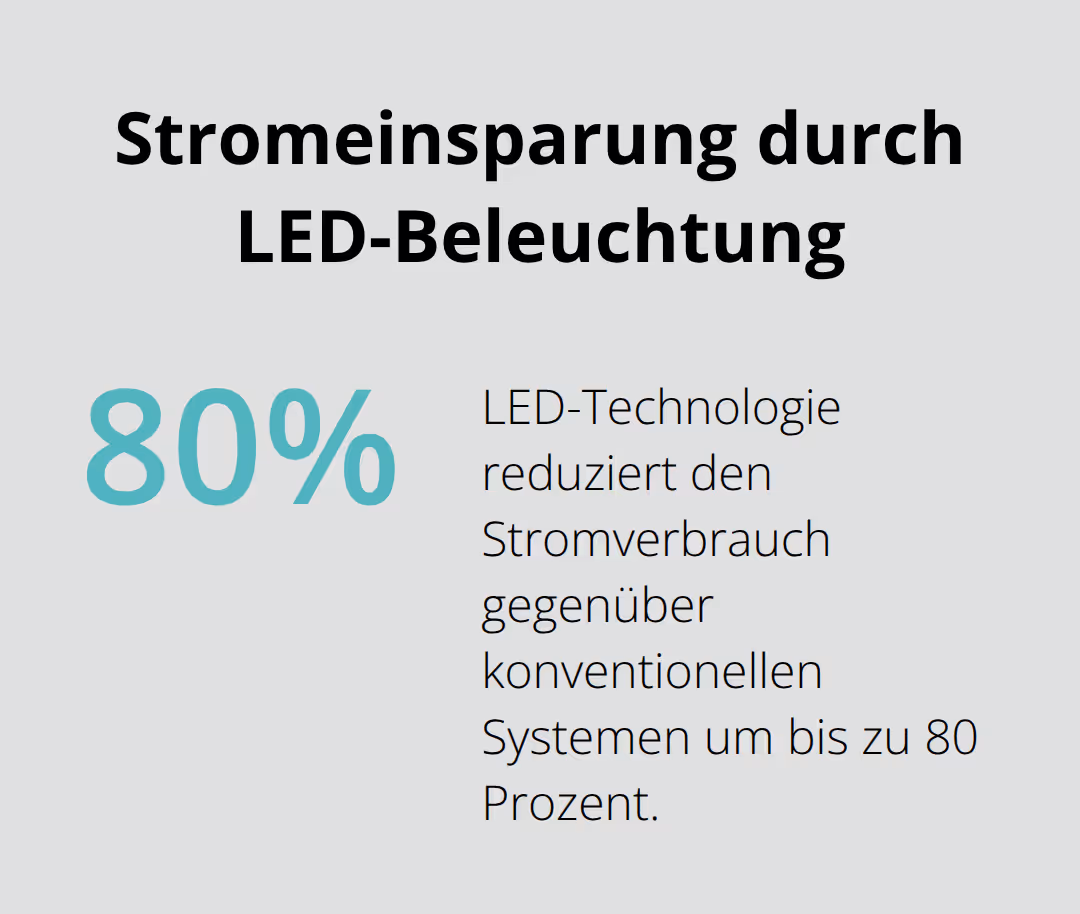 Stromeinsparung durch LED-Beleuchtung

80%

LED-Technologie reduziert den Stromverbrauch gegenüber konventionellen Systemen um bis zu 80 Prozent.