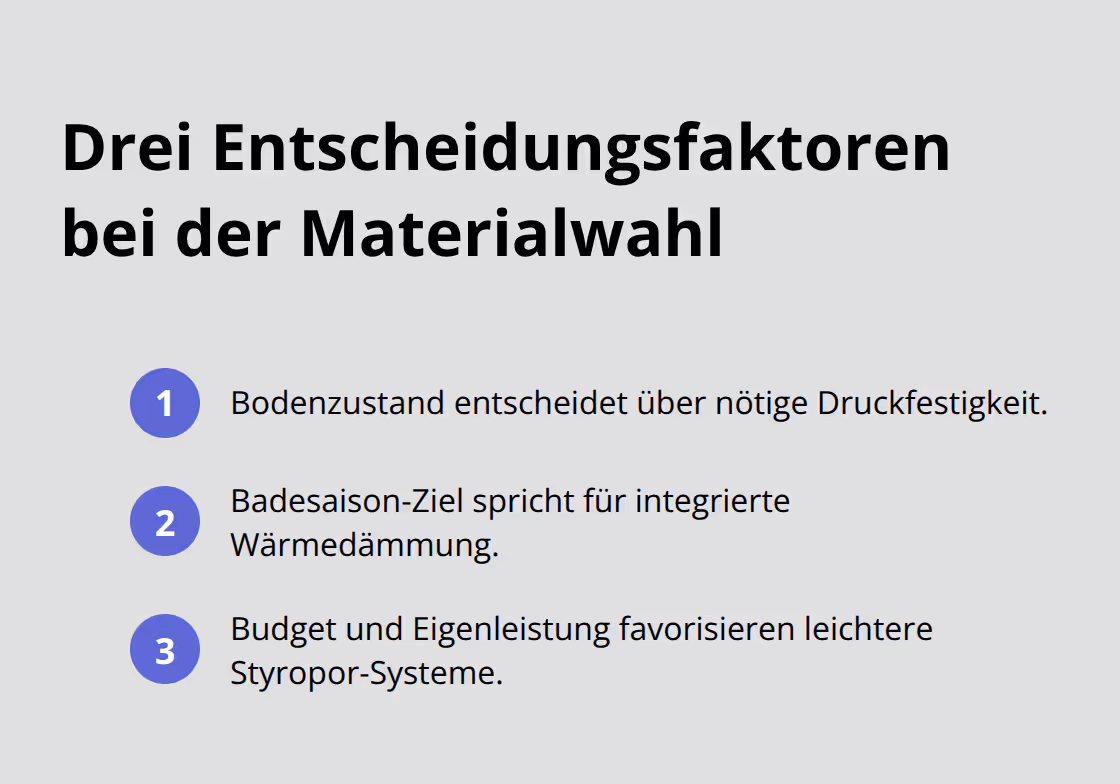 Drei Entscheidungsfaktoren bei der Materialwahl

1 Bodenzustand entscheidet über nötige Druckfestigkeit.

2 Badesaison-Ziel spricht für integrierte Wärmedämmung.

3 Budget und Eigenleistung favorisieren leichtere Styropor-Systeme.