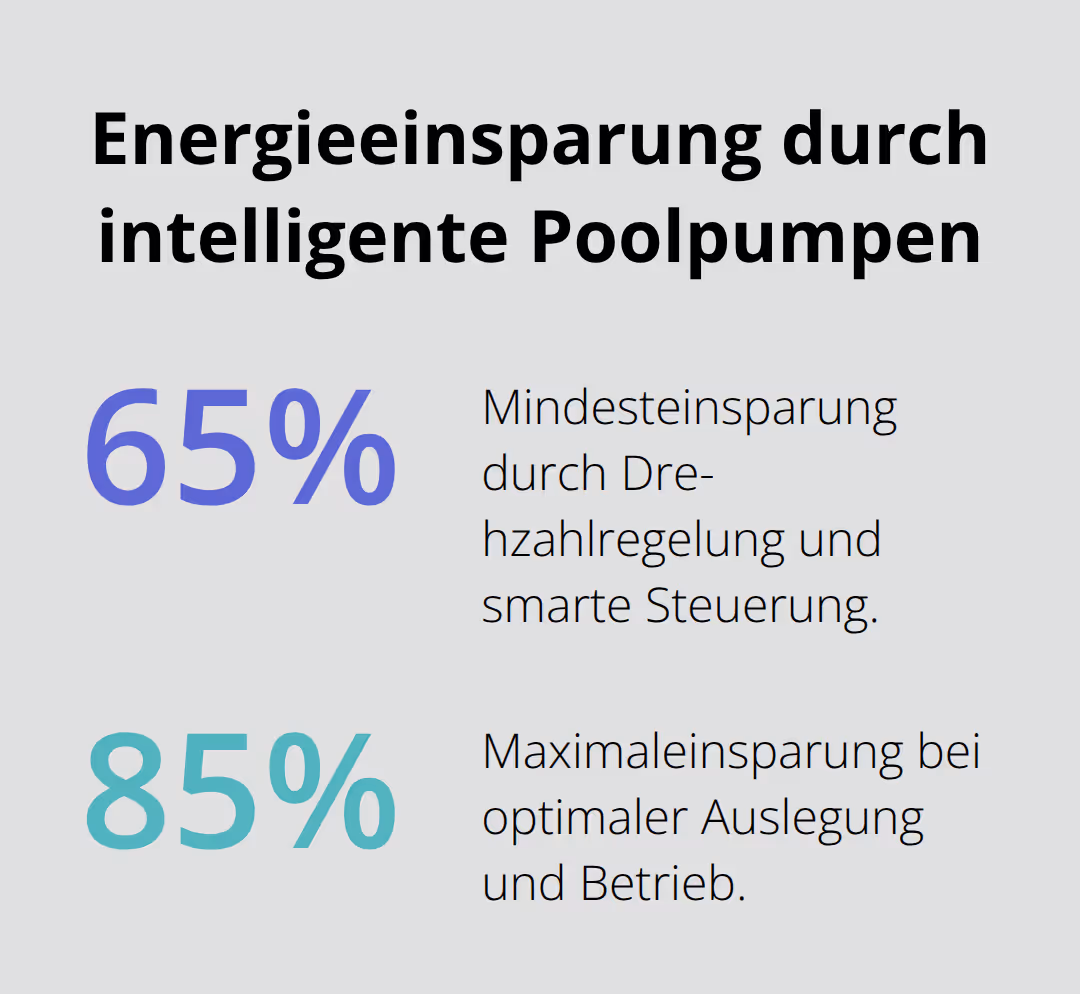 Energieeinsparung durch intelligente Poolpumpen

65%

Mindesteinsparung durch Drehzahlregelung und smarte Steuerung.

85%

Maximaleinsparung bei optimaler Auslegung und Betrieb.