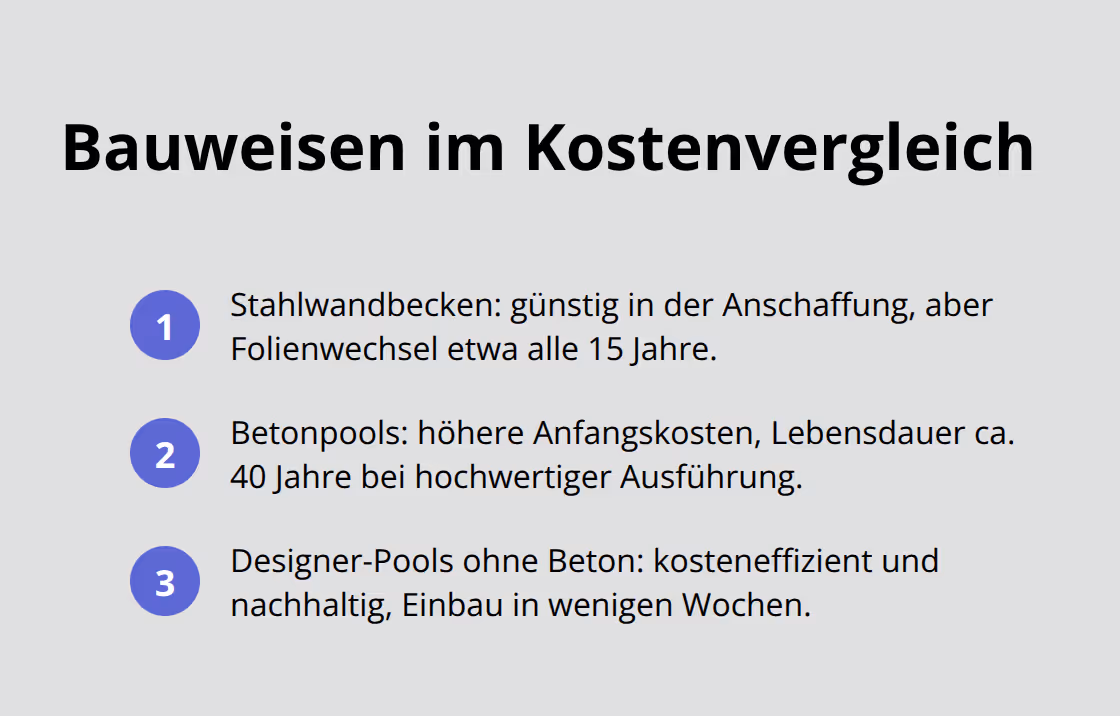 Bauweisen im Kostenvergleich

1 Stahlwandbecken: günstig in der Anschaffung, aber Folienwechsel etwa alle 15 Jahre.

2 Betonpools: höhere Anfangskosten, Lebensdauer ca. 40 Jahre bei hochwertiger Ausführung.

3 Designer-Pools ohne Beton: kosteneffizient und nachhaltig, Einbau in wenigen Wochen.