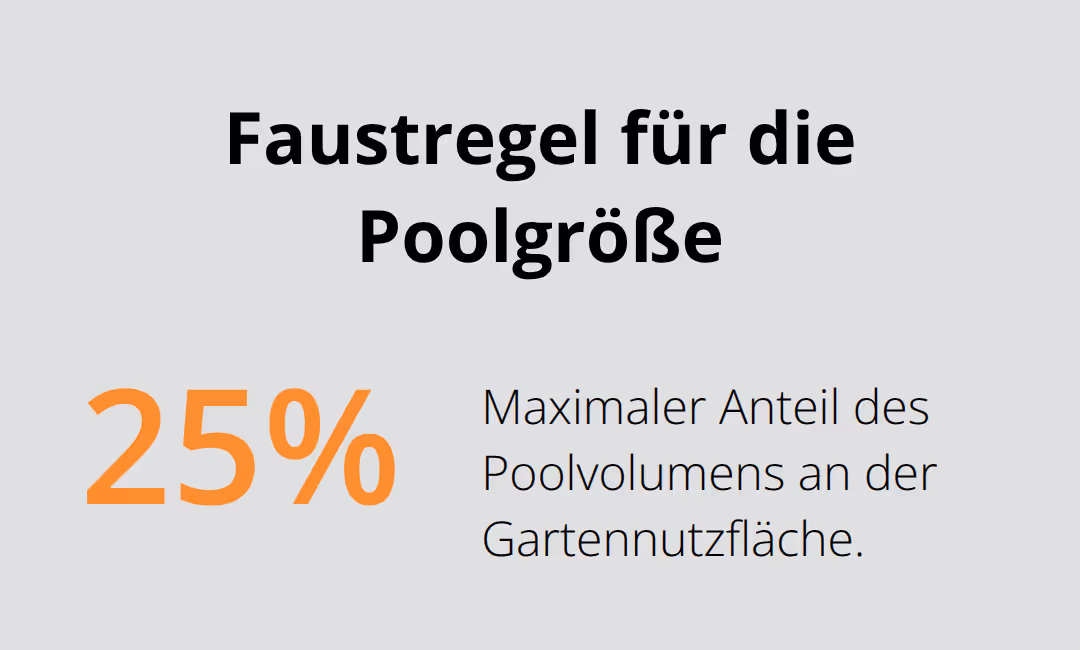 Faustregel für die Poolgröße

25%

Maximaler Anteil des Poolvolumens an der Gartennutzfläche.