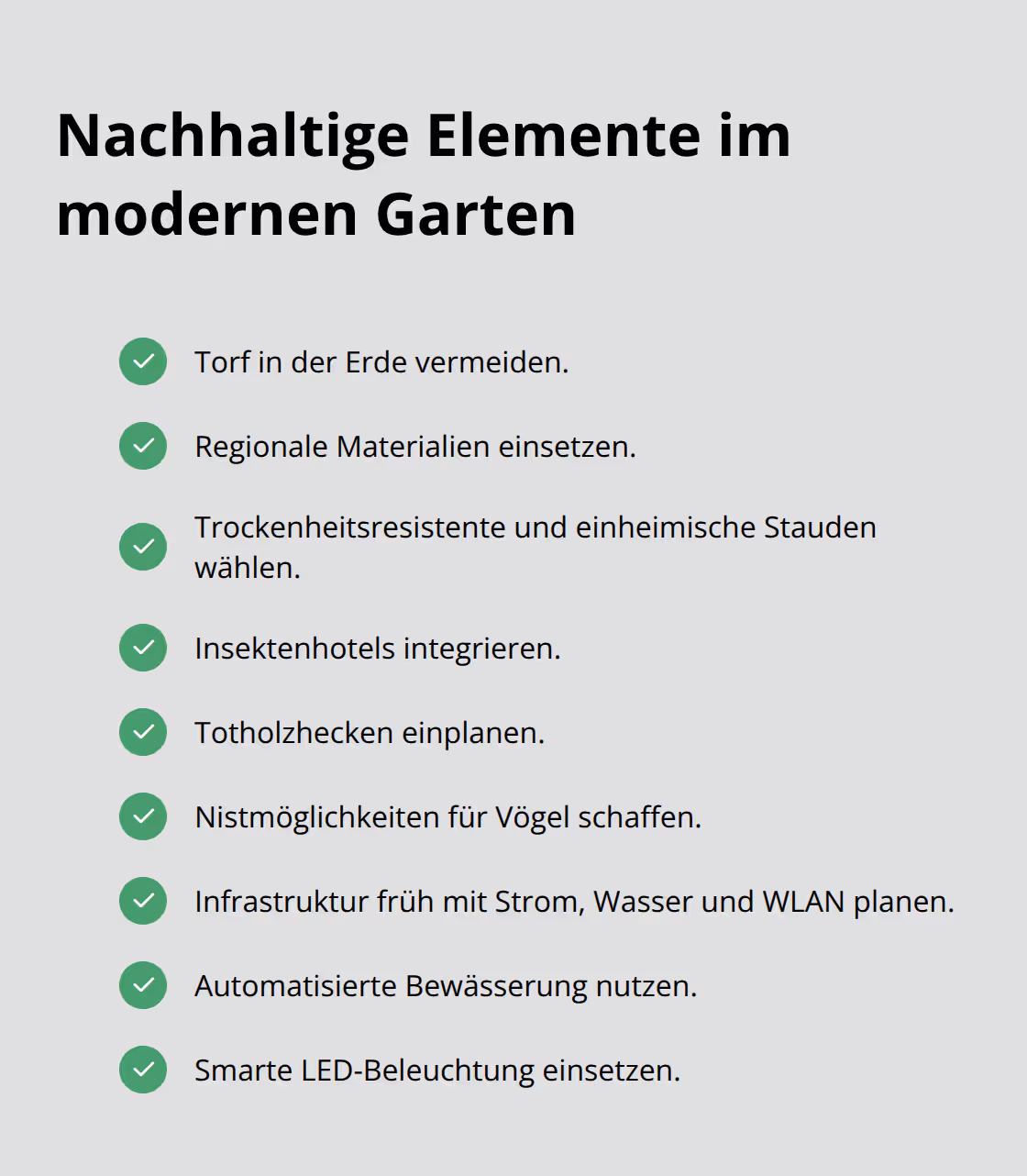 Nachhaltige Elemente im modernen Garten

Torf in der Erde vermeiden.

Regionale Materialien einsetzen.

Trockenheitsresistente und einheimische Stauden wählen.

Insektenhotels integrieren.

Totholzhecken einplanen.

Nistmöglichkeiten für Vögel schaffen.

Infrastruktur früh mit Strom, Wasser und WLAN planen.

Automatisierte Bewässerung nutzen.

Smarte LED-Beleuchtung einsetzen.