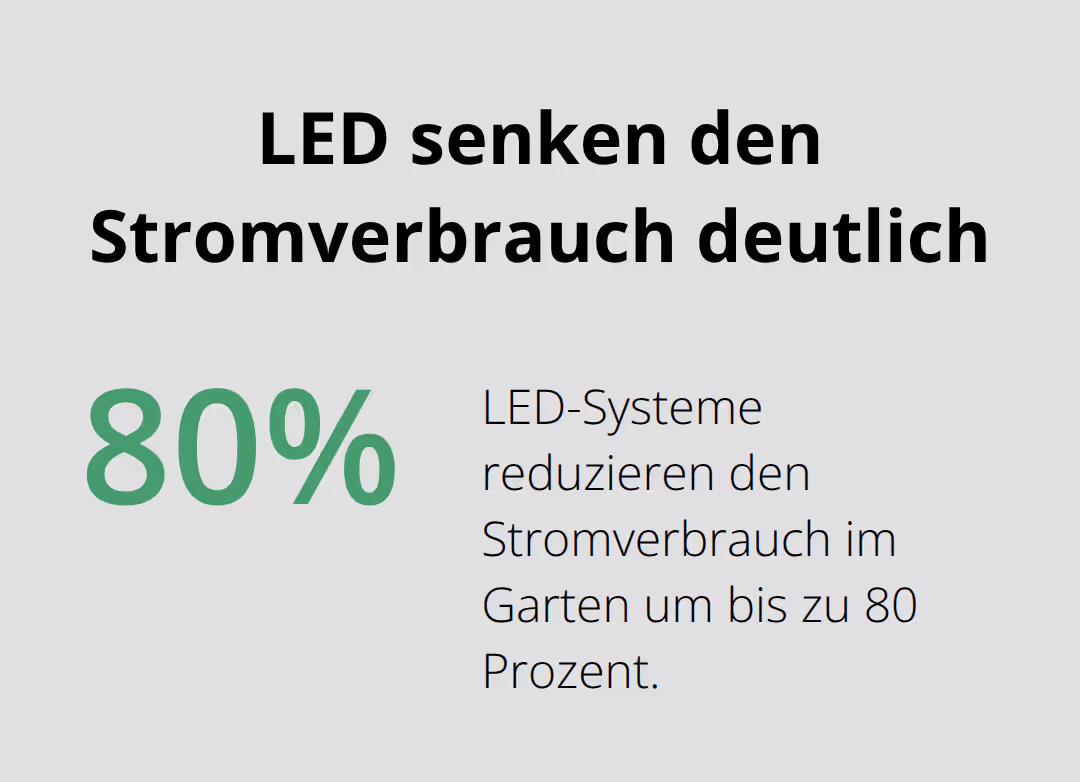 LED senken den Stromverbrauch deutlich

80%

LED-Systeme reduzieren den Stromverbrauch im Garten um bis zu 80 Prozent.