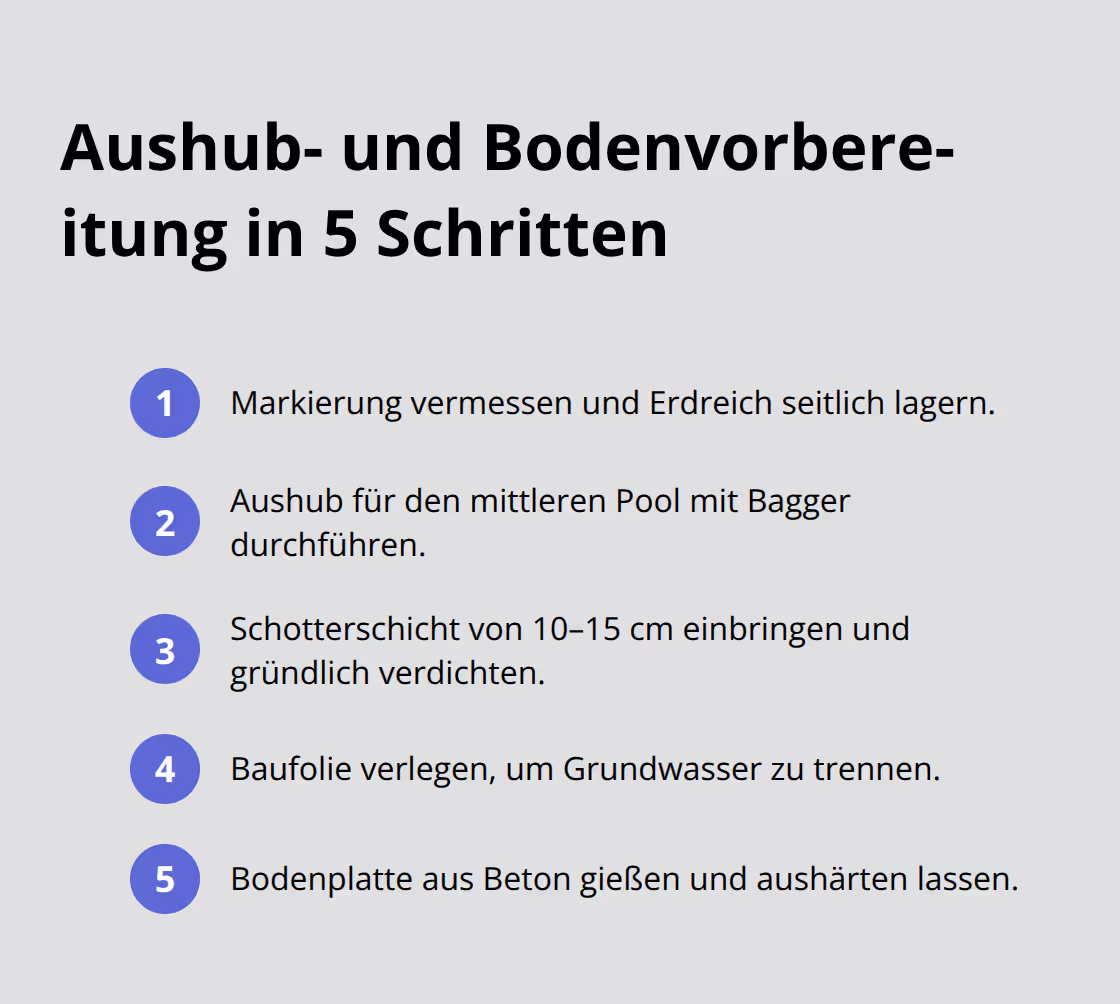 Aushub- und Bodenvorbereitung in 5 Schritten

1 Markierung vermessen und Erdreich seitlich lagern.

2 Aushub für den mittleren Pool mit Bagger durchführen.

3 Schotterschicht von 10–15 cm einbringen und gründlich verdichten.

4 Baufolie verlegen, um Grundwasser zu trennen.

5 Bodenplatte aus Beton gießen und aushärten lassen.