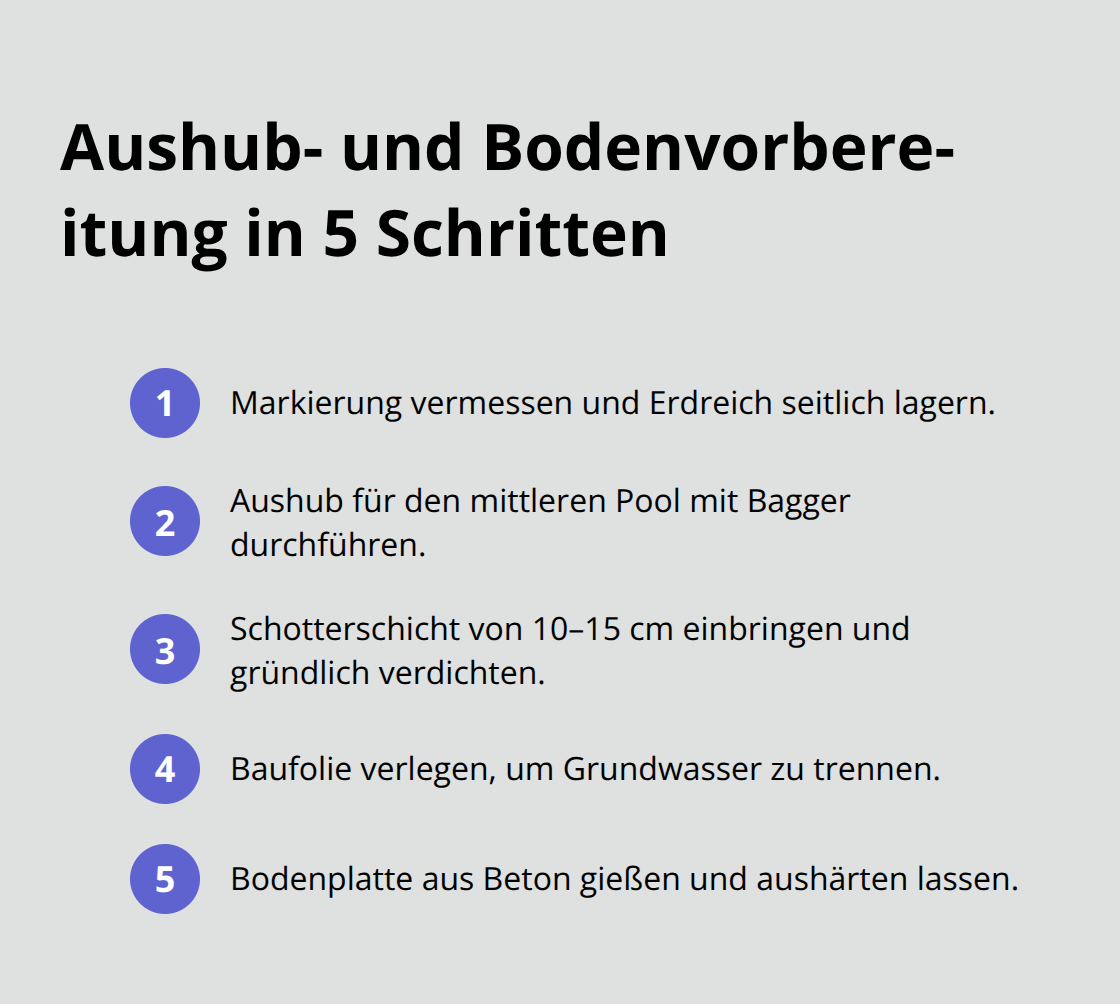 Aushub- und Bodenvorbereitung in 5 Schritten

1 Markierung vermessen und Erdreich seitlich lagern.

2 Aushub für den mittleren Pool mit Bagger durchführen.

3 Schotterschicht von 10–15 cm einbringen und gründlich verdichten.

4 Baufolie verlegen, um Grundwasser zu trennen.

5 Bodenplatte aus Beton gießen und aushärten lassen.