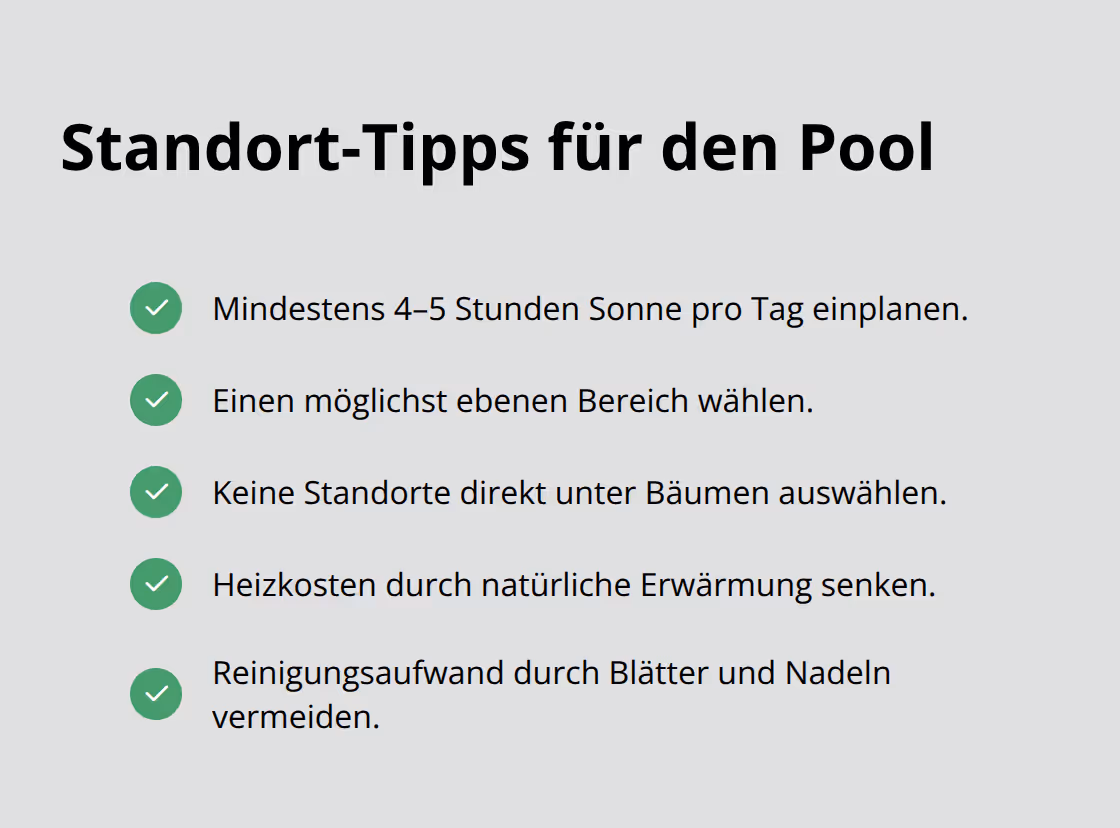 Standort-Tipps für den Pool

Mindestens 4–5 Stunden Sonne pro Tag einplanen.

Einen möglichst ebenen Bereich wählen.

Keine Standorte direkt unter Bäumen auswählen.

Heizkosten durch natürliche Erwärmung senken.

Reinigungsaufwand durch Blätter und Nadeln vermeiden.