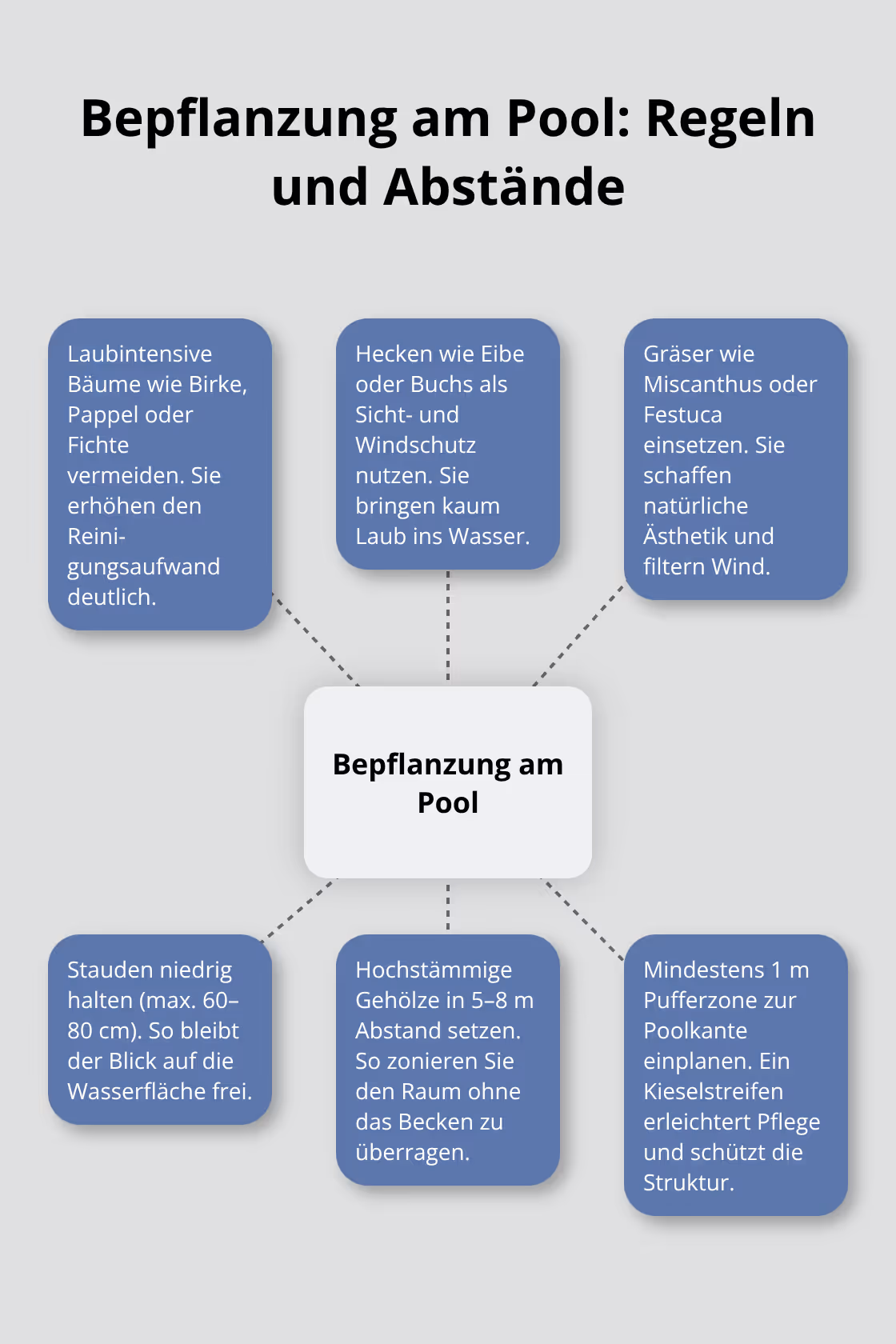 Bepflanzung am Pool: Regeln und Abstände

Laubintensive Bäume wie Birke, Pappel oder Fichte vermeiden. Sie erhöhen den Reinigungsaufwand deutlich.

Hecken wie Eibe oder Buchs als Sicht- und Windschutz nutzen. Sie bringen kaum Laub ins Wasser.

Gräser wie Miscanthus oder Festuca einsetzen. Sie schaffen natürliche Ästhetik und filtern Wind.

Bepflanzung am Pool

Stauden niedrig halten (max. 60–80 cm). So bleibt der Blick auf die Wasserfläche frei.

Hochstämmige Gehölze in 5–8 m Abstand setzen. So zonieren Sie den Raum ohne das Becken zu überragen.

Mindestens 1 m Pufferzone zur Poolkante einplanen. Ein Kieselstreifen erleichtert Pflege und schützt die Struktur.