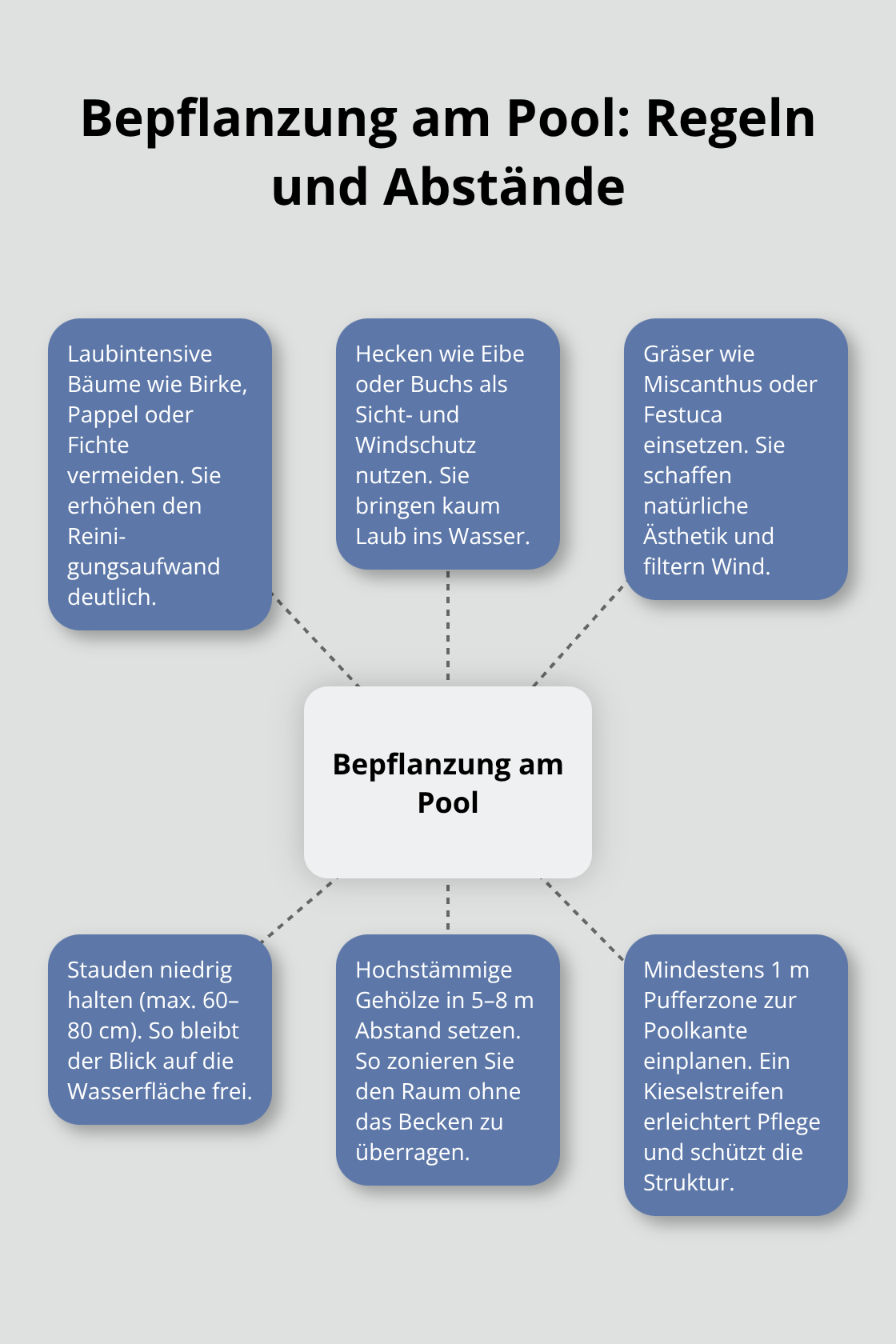 Bepflanzung am Pool: Regeln und Abstände

Laubintensive Bäume wie Birke, Pappel oder Fichte vermeiden. Sie erhöhen den Reinigungsaufwand deutlich.

Hecken wie Eibe oder Buchs als Sicht- und Windschutz nutzen. Sie bringen kaum Laub ins Wasser.

Gräser wie Miscanthus oder Festuca einsetzen. Sie schaffen natürliche Ästhetik und filtern Wind.

Bepflanzung am Pool

Stauden niedrig halten (max. 60–80 cm). So bleibt der Blick auf die Wasserfläche frei.

Hochstämmige Gehölze in 5–8 m Abstand setzen. So zonieren Sie den Raum ohne das Becken zu überragen.

Mindestens 1 m Pufferzone zur Poolkante einplanen. Ein Kieselstreifen erleichtert Pflege und schützt die Struktur.