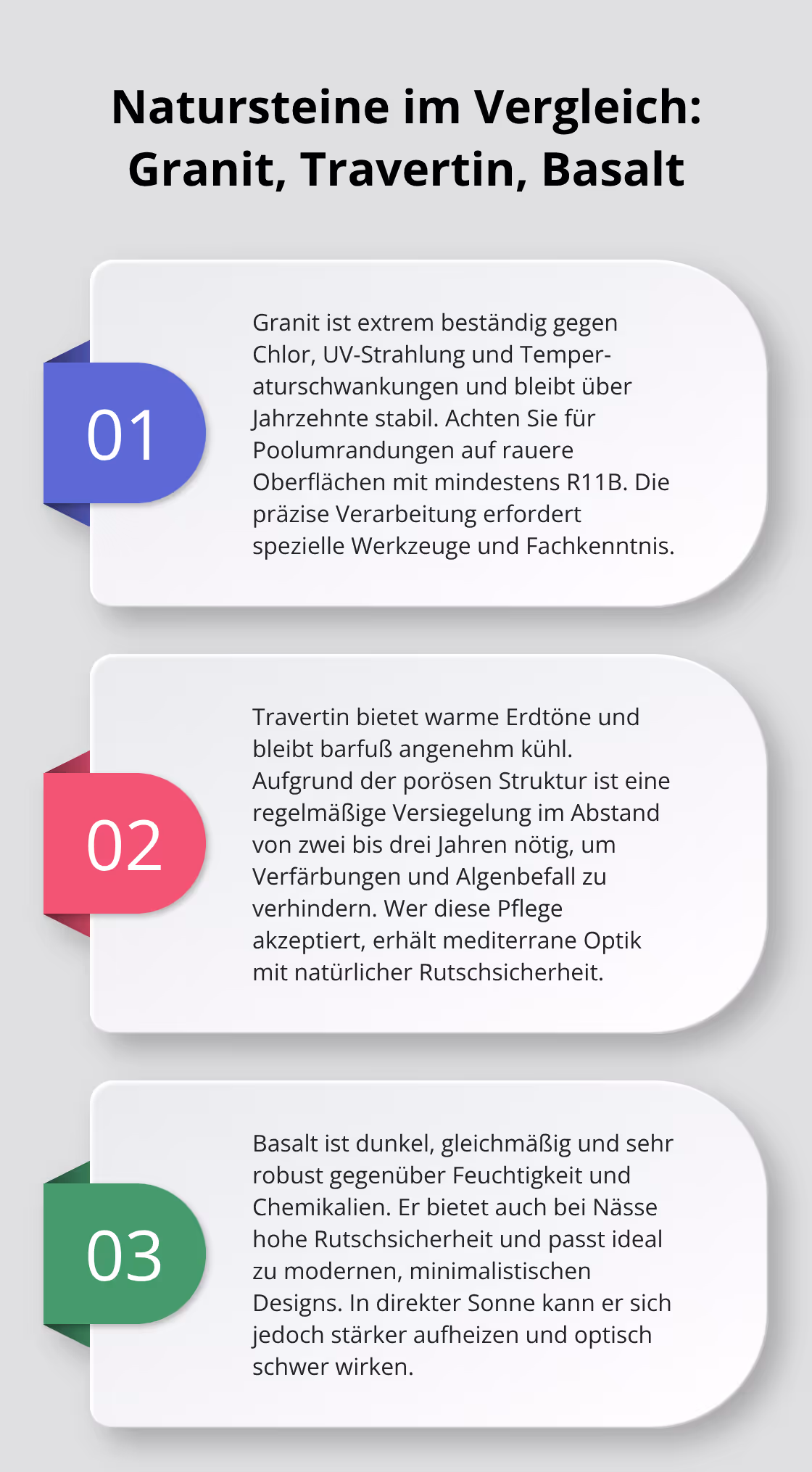 Natursteine im Vergleich: Granit, Travertin, Basalt

01

Granit ist extrem beständig gegen Chlor, UV-Strahlung und Temperaturschwankungen und bleibt über Jahrzehnte stabil. Achten Sie für Poolumrandungen auf rauere Oberflächen mit mindestens R11B. Die präzise Verarbeitung erfordert spezielle Werkzeuge und Fachkenntnis.

02

Travertin bietet warme Erdtöne und bleibt barfuß angenehm kühl. Aufgrund der porösen Struktur ist eine regelmäßige Versiegelung im Abstand von zwei bis drei Jahren nötig, um Verfärbungen und Algenbefall zu verhindern. Wer diese Pflege akzeptiert, erhält mediterrane Optik mit natürlicher Rutschsicherheit.

03

Basalt ist dunkel, gleichmäßig und sehr robust gegenüber Feuchtigkeit und Chemikalien. Er bietet auch bei Nässe hohe Rutschsicherheit und passt ideal zu modernen, minimalistischen Designs. In direkter Sonne kann er sich jedoch stärker aufheizen und optisch schwer wirken.