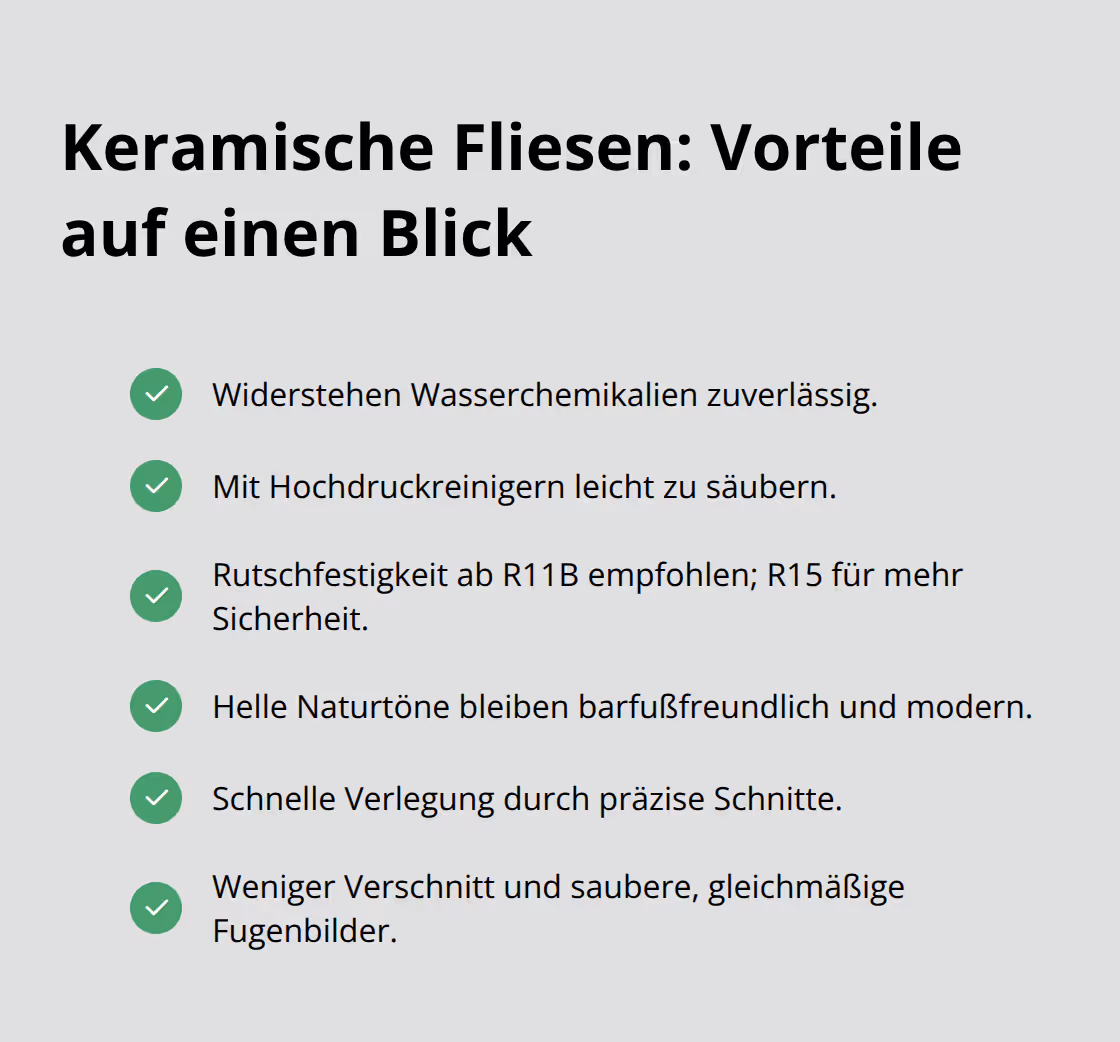 Keramische Fliesen: Vorteile auf einen Blick

Widerstehen Wasserchemikalien zuverlässig.

Mit Hochdruckreinigern leicht zu säubern.

Rutschfestigkeit ab R11B empfohlen; R15 für mehr Sicherheit.

Helle Naturtöne bleiben barfußfreundlich und modern.

Schnelle Verlegung durch präzise Schnitte.

Weniger Verschnitt und saubere, gleichmäßige Fugenbilder.