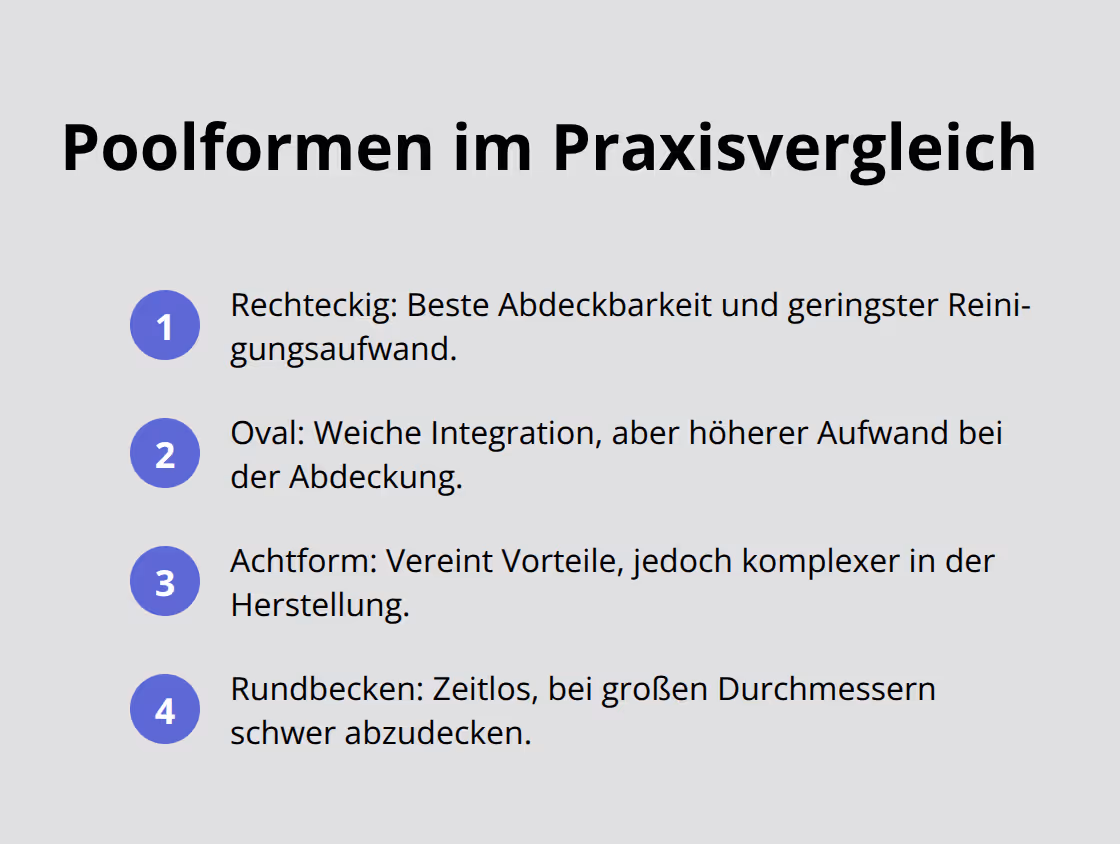 Poolformen im Praxisvergleich

1 Rechteckig: Beste Abdeckbarkeit und geringster Reinigungsaufwand.

2 Oval: Weiche Integration, aber höherer Aufwand bei der Abdeckung.

3 Achtform: Vereint Vorteile, jedoch komplexer in der Herstellung.

4 Rundbecken: Zeitlos, bei großen Durchmessern schwer abzudecken.