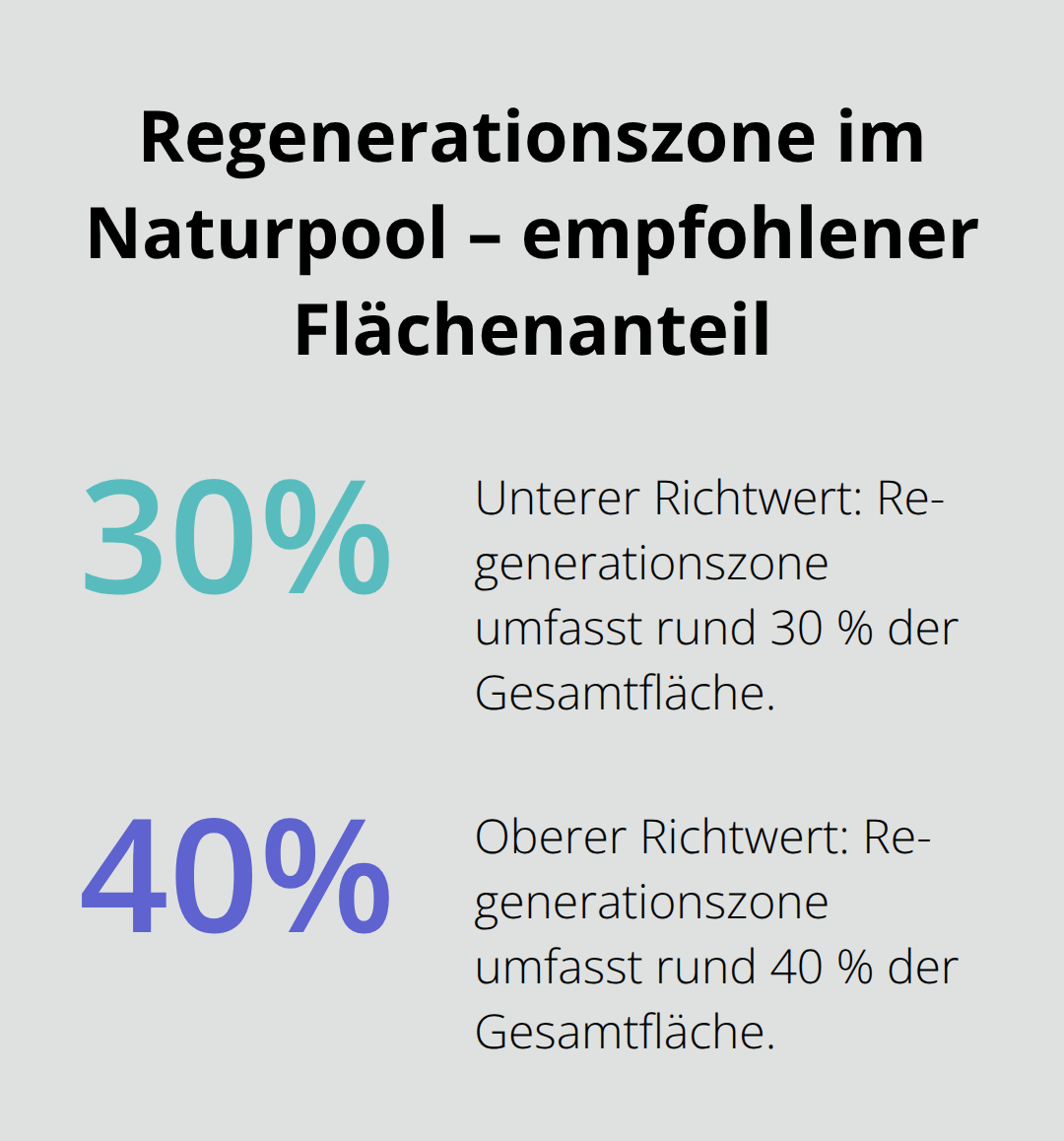 Regenerationszone im Naturpool – empfohlener Flächenanteil

30%

Unterer Richtwert: Regenerationszone umfasst rund 30 % der Gesamtfläche.

40%

Oberer Richtwert: Regenerationszone umfasst rund 40 % der Gesamtfläche.