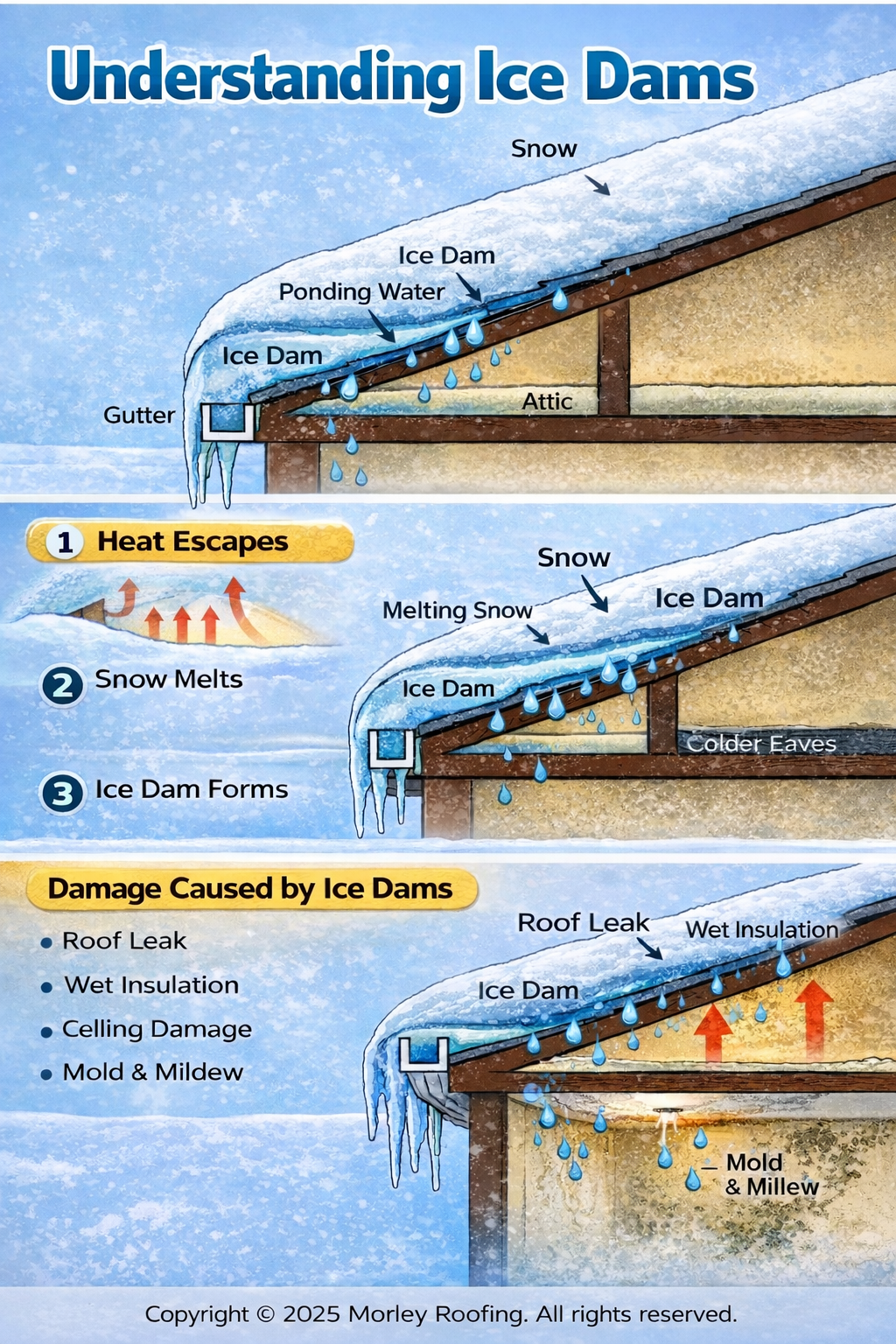 Understanding Ice Dams

Snow
Ice Dam
Ponding Water
Ice Dam
Gutter
Attic

1 Heat Escapes

2 Snow Melts

3 Ice Dam Forms

Snow
Melting Snow
Ice Dam
Ice Dam
Colder Eaves

Damage Caused by Ice Dams

• Roof Leak
• Wet Insulation
• Celling Damage
• Mold & Mildew

Roof Leak
Wet Insulation
Ice Dam
Mold & Millew

Copyright © 2025 Morley Roofing. All rights reserved.