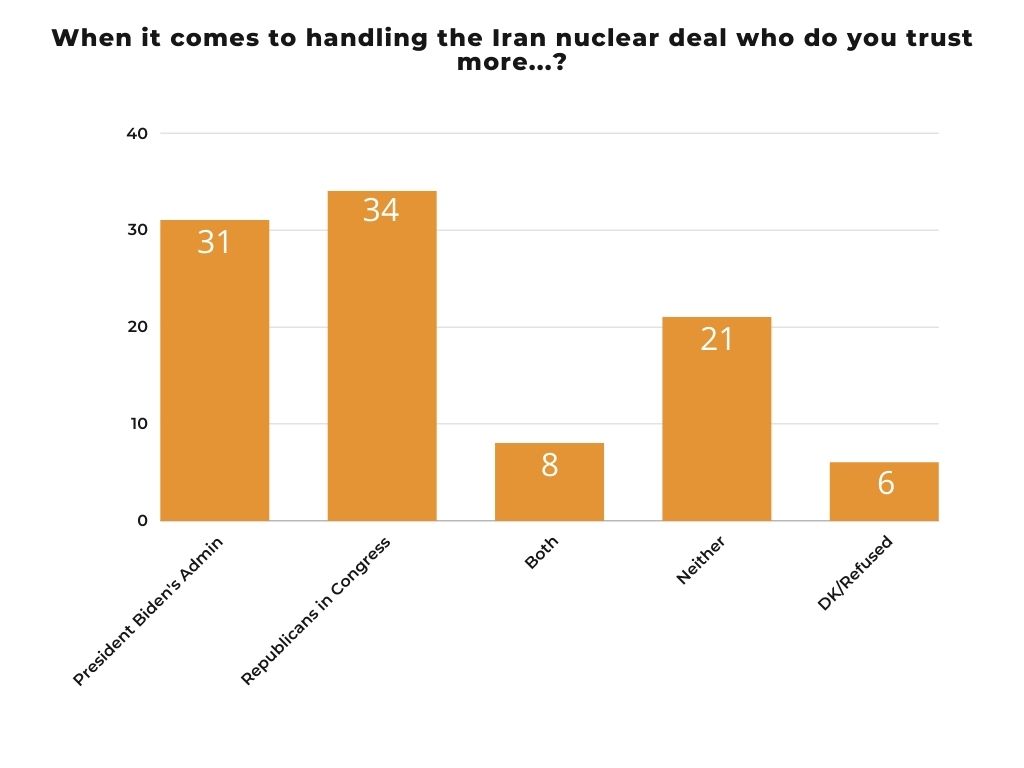 When it comes to handling the Iran nuclear deal who do you trust more…?

40
30
20
10
0

31
34
8
21
6

President Biden's Admin
Republicans in Congress
Both
Neither
DK/Refused