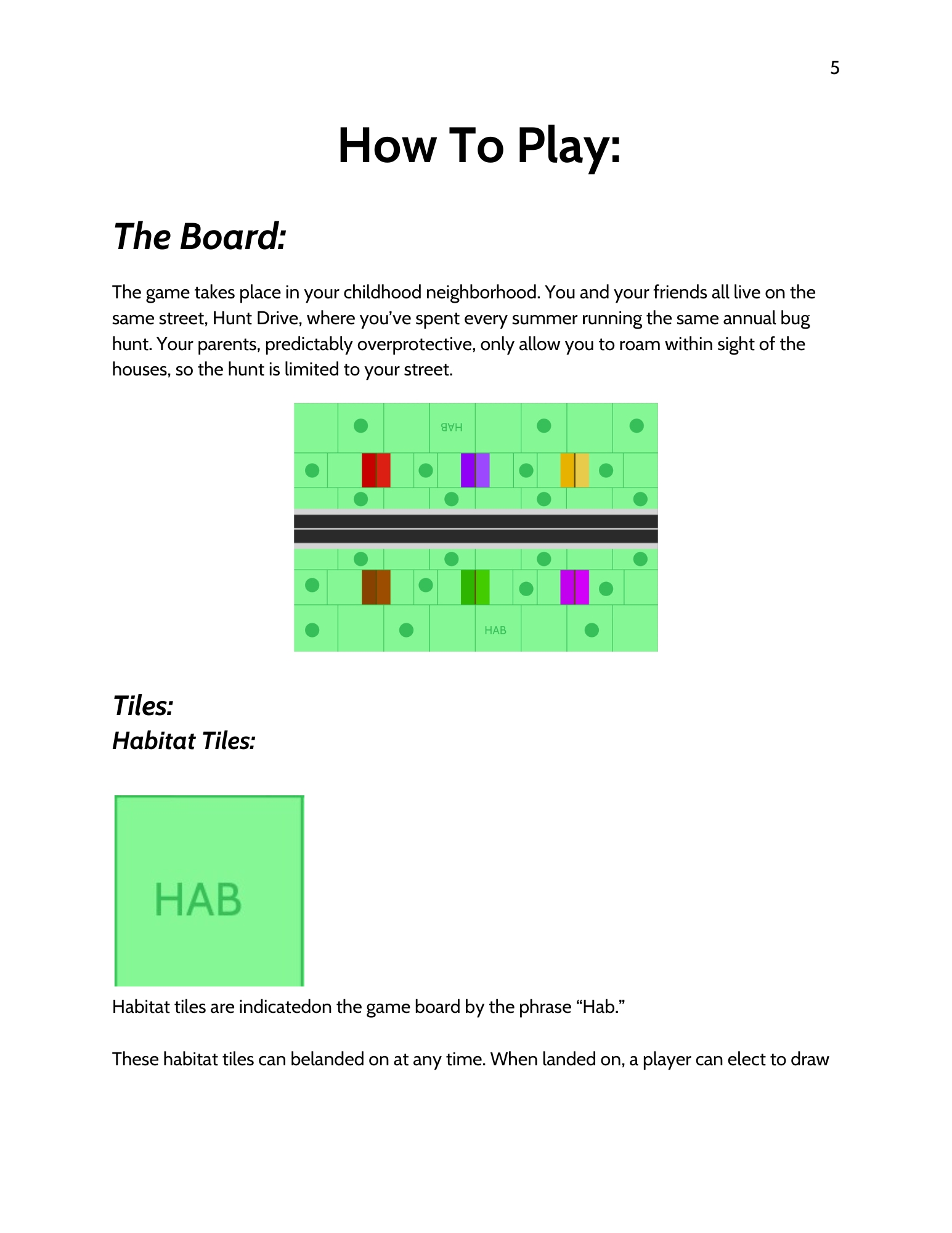 5

How To Play:

The Board:

The game takes place in your childhood neighborhood. You and your friends all live on the same street, Hunt Drive, where you've spent every summer running the same annual bug hunt. Your parents, predictably overprotective, only allow you to roam within sight of the houses, so the hunt is limited to your street.

HAB

HAB

Tiles:
Habitat Tiles:

HAB

Habitat tiles are indicatedon the game board by the phrase "Hab."

These habitat tiles can belanded on at any time. When landed on, a player can elect to draw