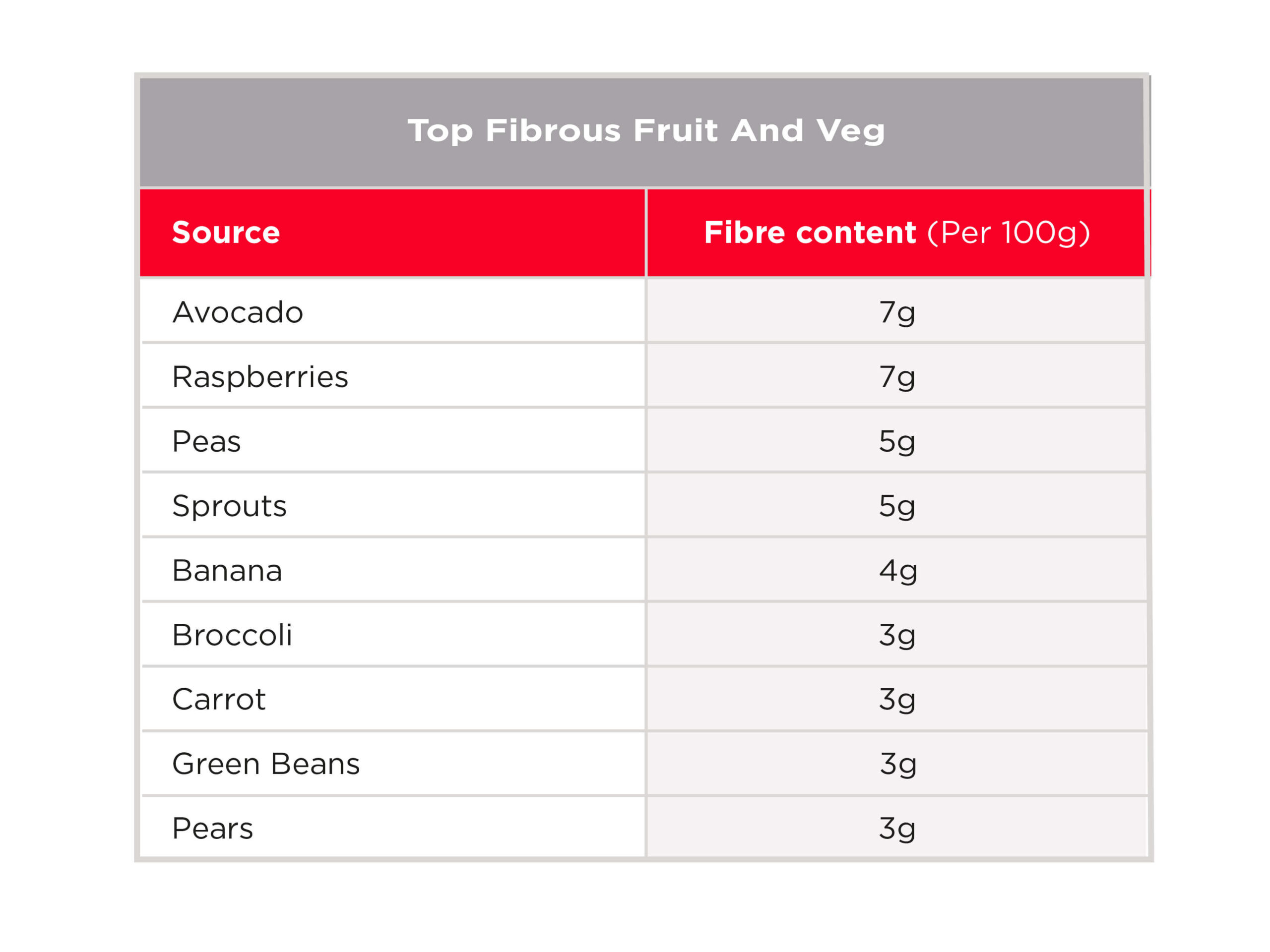 Top Fibrous Fruit And Veg

| Source | Fibre content (Per 100g) |
|---|---|
| Avocado | 7g |
| Raspberries | 7g |
| Peas | 5g |
| Sprouts | 5g |
| Banana | 4g |
| Broccoli | 3g |
| Carrot | 3g |
| Green Beans | 3g |
| Pears | 3g |