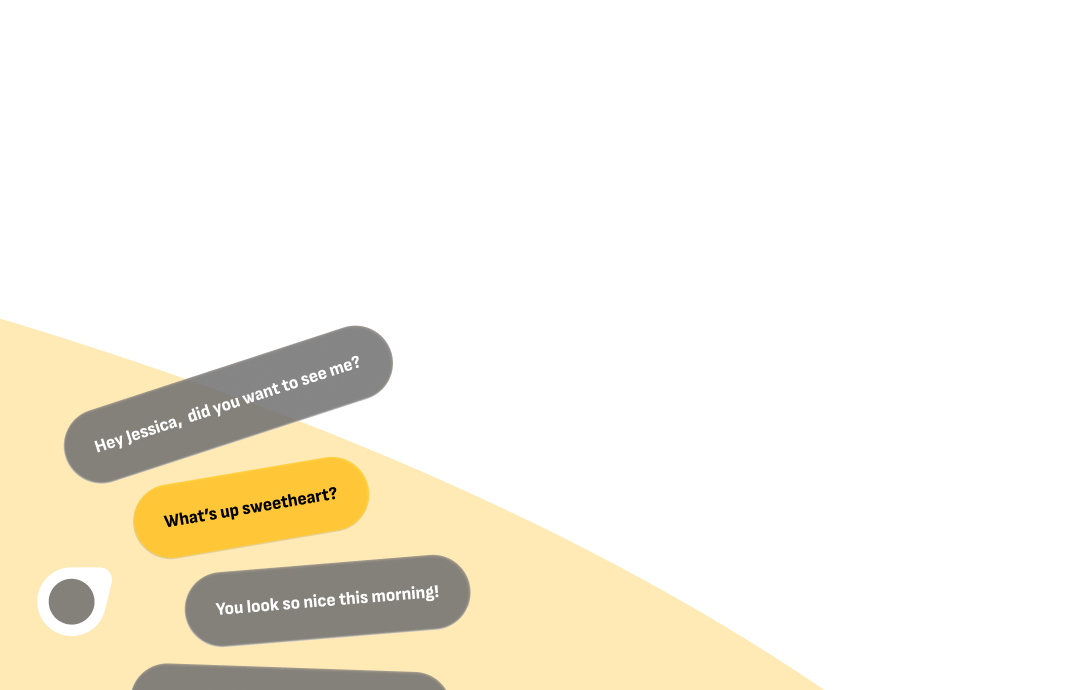 Hey Jessica, did you want to see me?

What's up sweetheart?

You look so nice this morning!