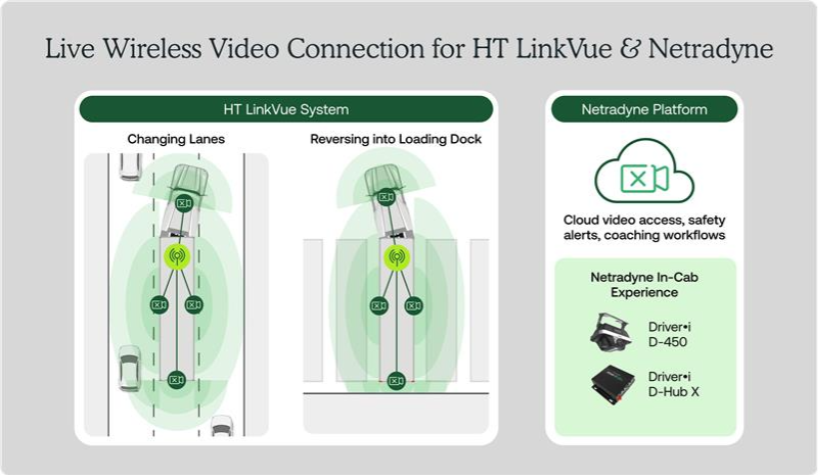 Live Wireless Video Connection for HT LinkVue & Netradyne

HT LinkVue System

Changing Lanes

Reversing into Loading Dock

Netradyne Platform

Cloud video access, safety alerts, coaching workflows

Netradyne In-Cab Experience

Driver•i D-450

Driver•i D-Hub X