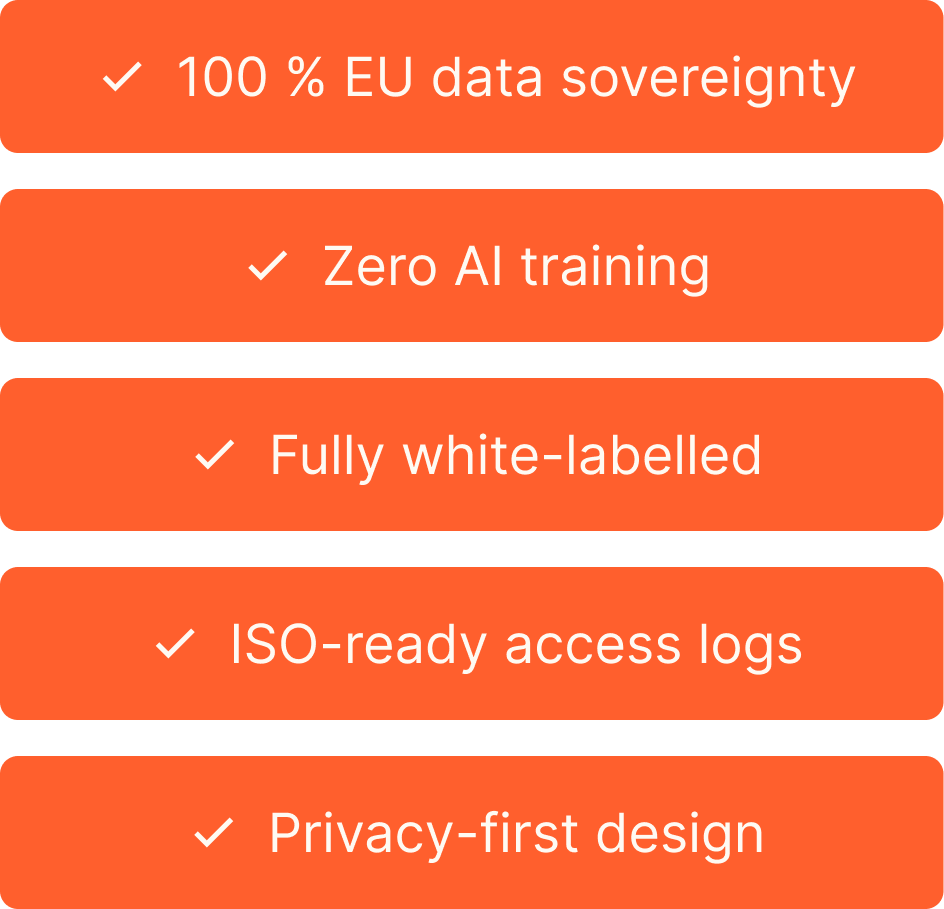 ✓ 100 % EU data sovereignty

✓ Zero AI training

✓ Fully white-labelled

✓ ISO-ready access logs

✓ Privacy-first design