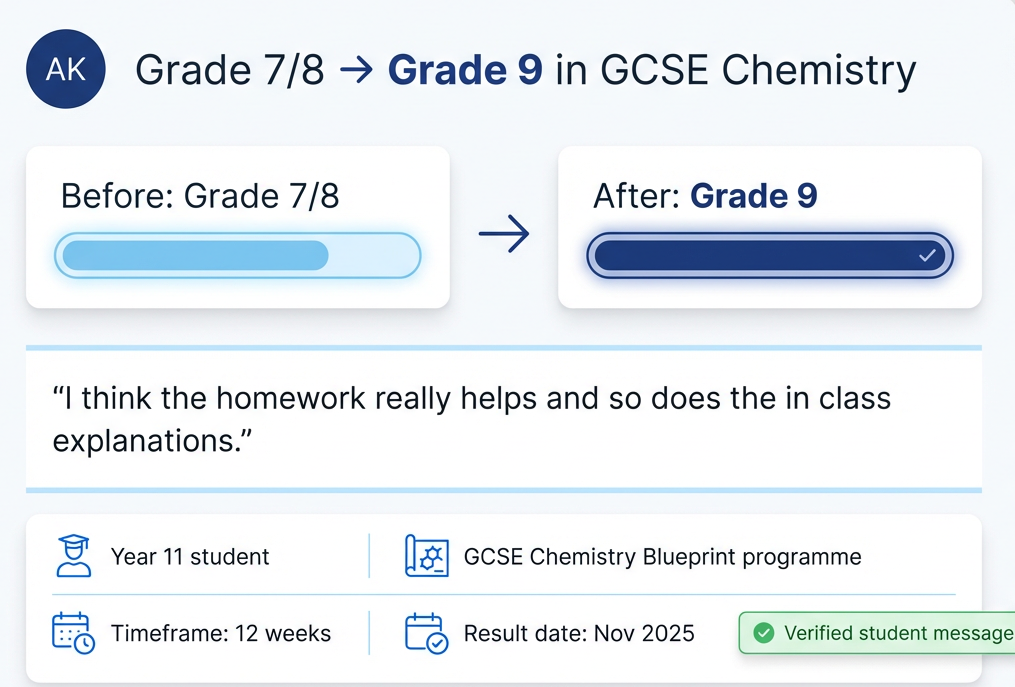 AK

Grade 7/8 → Grade 9 in GCSE Chemistry

Before: Grade 7/8

→

After: Grade 9

"I think the homework really helps and so does the in class explanations."

Year 11 student

GCSE Chemistry Blueprint programme

Timeframe: 12 weeks

Result date: Nov 2025

Verified student message