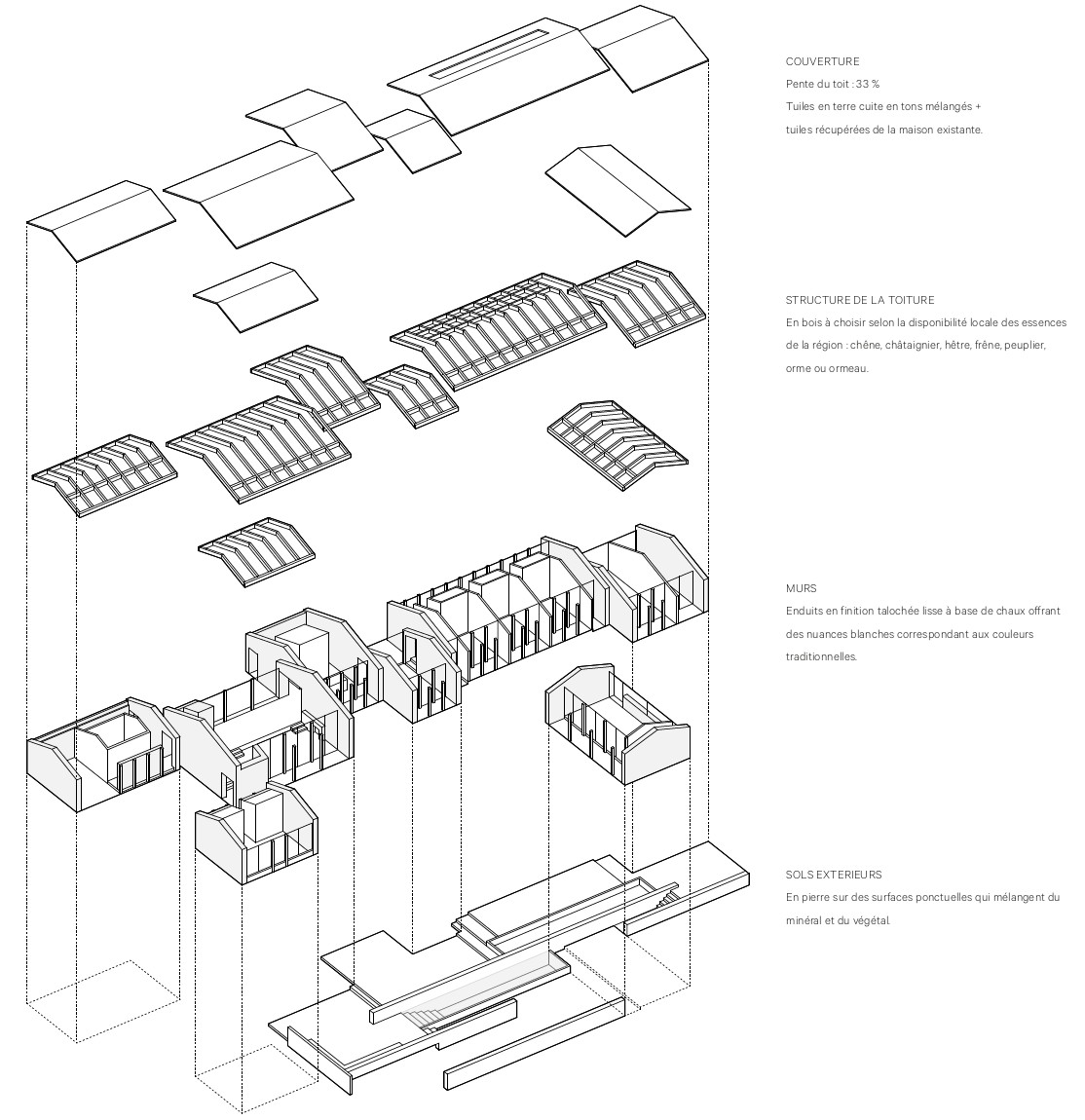 COUVERTURE
Pente du toit : 33 %
Tuiles en terre cuite en tons mélangés + tuiles récupérées de la maison existante.

STRUCTURE DE LA TOITURE
En bois à choisir selon la disponibilité locale des essences de la région : chêne, châtaignier, hêtre, frêne, peuplier, orme ou ormeau.

MURS
Enduits en finition talochée lisse à base de chaux offrant des nuances blanches correspondant aux couleurs traditionnelles.

SOLS EXTERIEURS
En pierre sur des surfaces ponctuelles qui mélangent du minéral et du végétal.