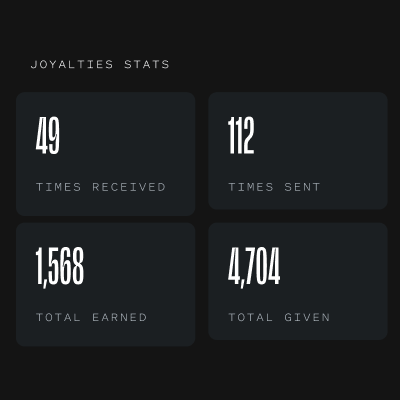 JOYALTIES STATS

49

TIMES RECEIVED

112

TIMES SENT

1,568

TOTAL EARNED

4,704

TOTAL GIVEN