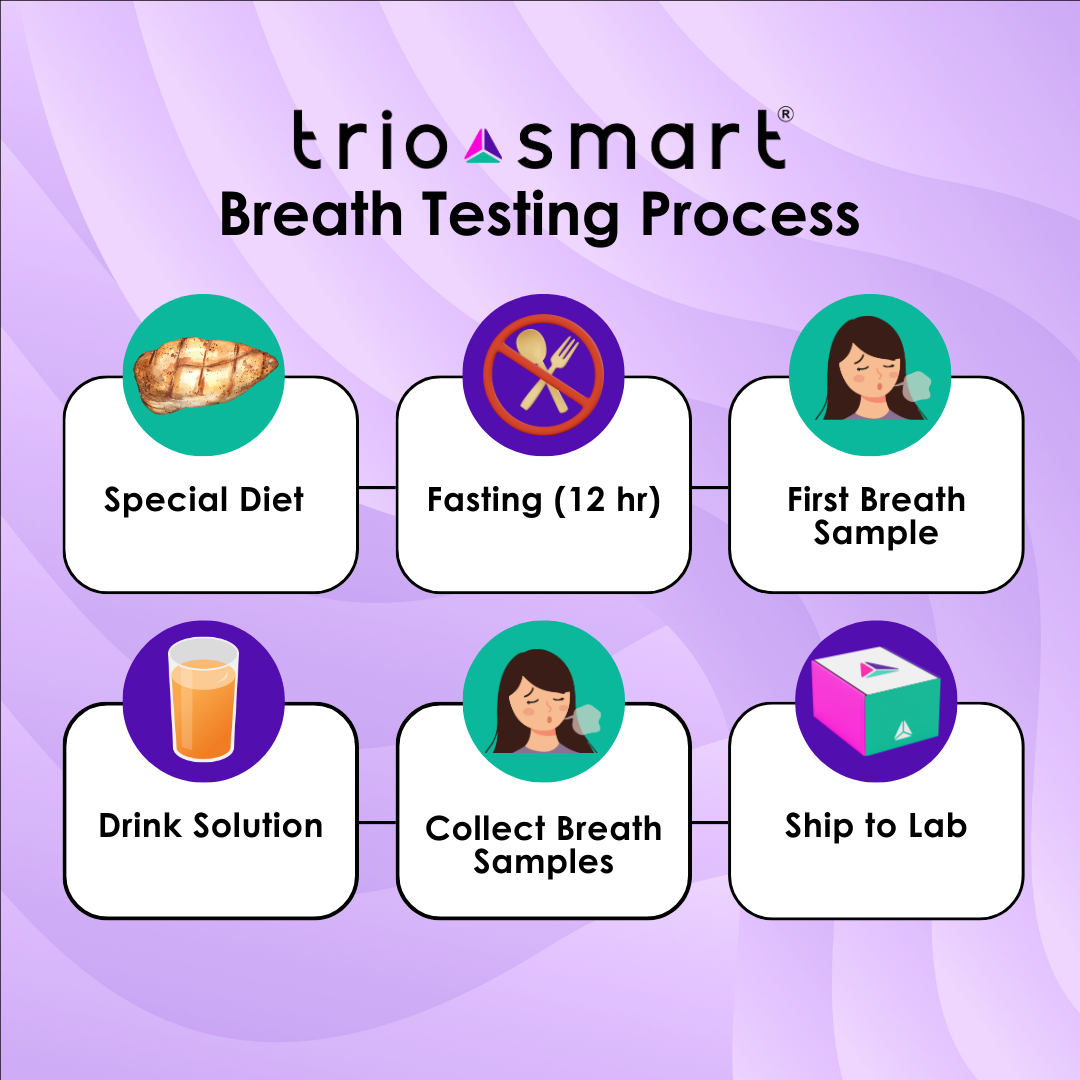 trio smart®
Breath Testing Process

Special Diet

Fasting (12 hr)

First Breath Sample

Drink Solution

Collect Breath Samples

Ship to Lab