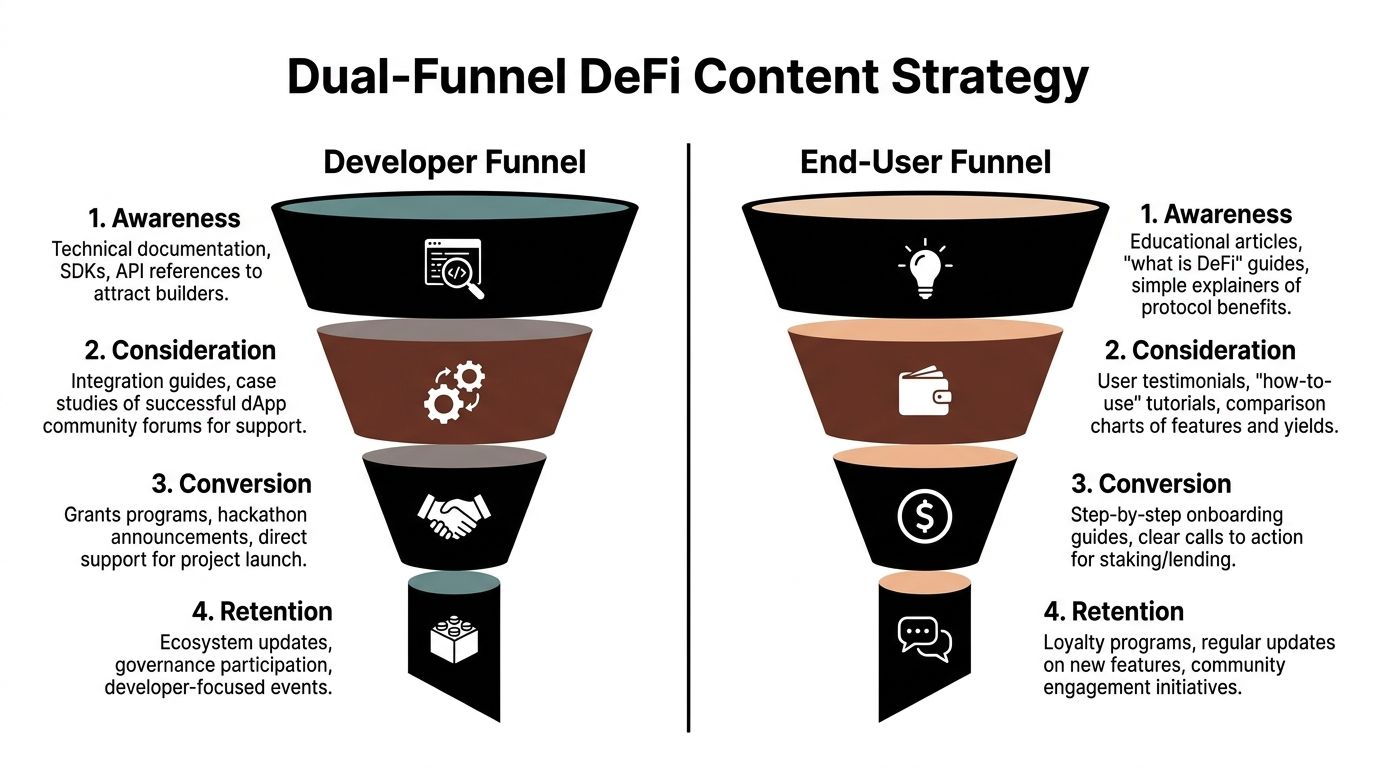 Dual-Funnel DeFi Content Strategy

Developer Funnel

1. Awareness
Technical documentation, SDKs, API references to attract builders.

2. Consideration
Integration guides, case studies of successful dApp community forums for support.

3. Conversion
Grants programs, hackathon announcements, direct support for project launch.

4. Retention
Ecosystem updates, governance participation, developer-focused events.

End-User Funnel

1. Awareness
Educational articles, "what is DeFi" guides, simple explainers of protocol benefits.

2. Consideration
User testimonials, "how-to-use" tutorials, comparison charts of features and yields.

3. Conversion
Step-by-step onboarding guides, clear calls to action for staking/lending.

4. Retention
Loyalty programs, regular updates on new features, community engagement initiatives.