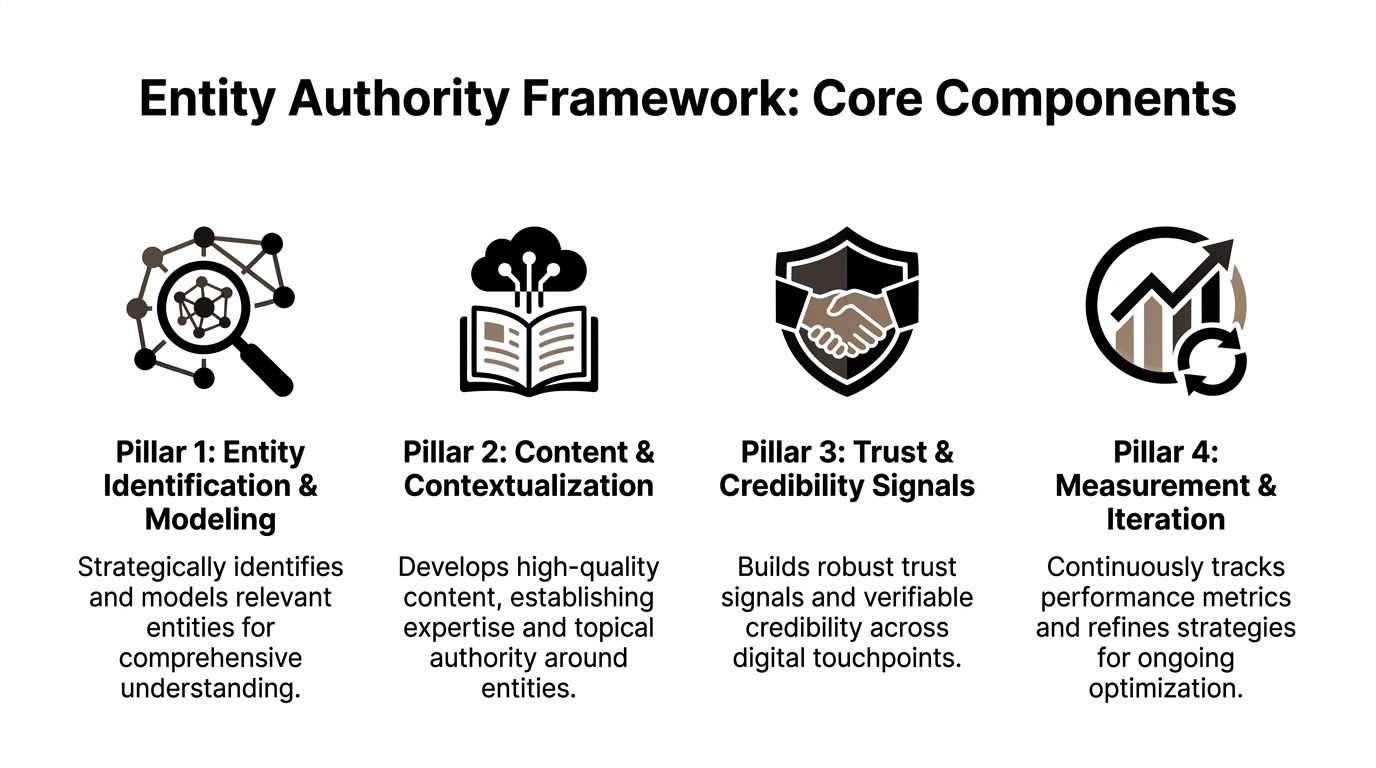 Entity Authority Framework: Core Components

Pillar 1: Entity Identification & Modeling

Strategically identifies and models relevant entities for comprehensive understanding.

Pillar 2: Content & Contextualization

Develops high-quality content, establishing expertise and topical authority around entities.

Pillar 3: Trust & Credibility Signals

Builds robust trust signals and verifiable credibility across digital touchpoints.

Pillar 4: Measurement & Iteration

Continuously tracks performance metrics and refines strategies for ongoing optimization.