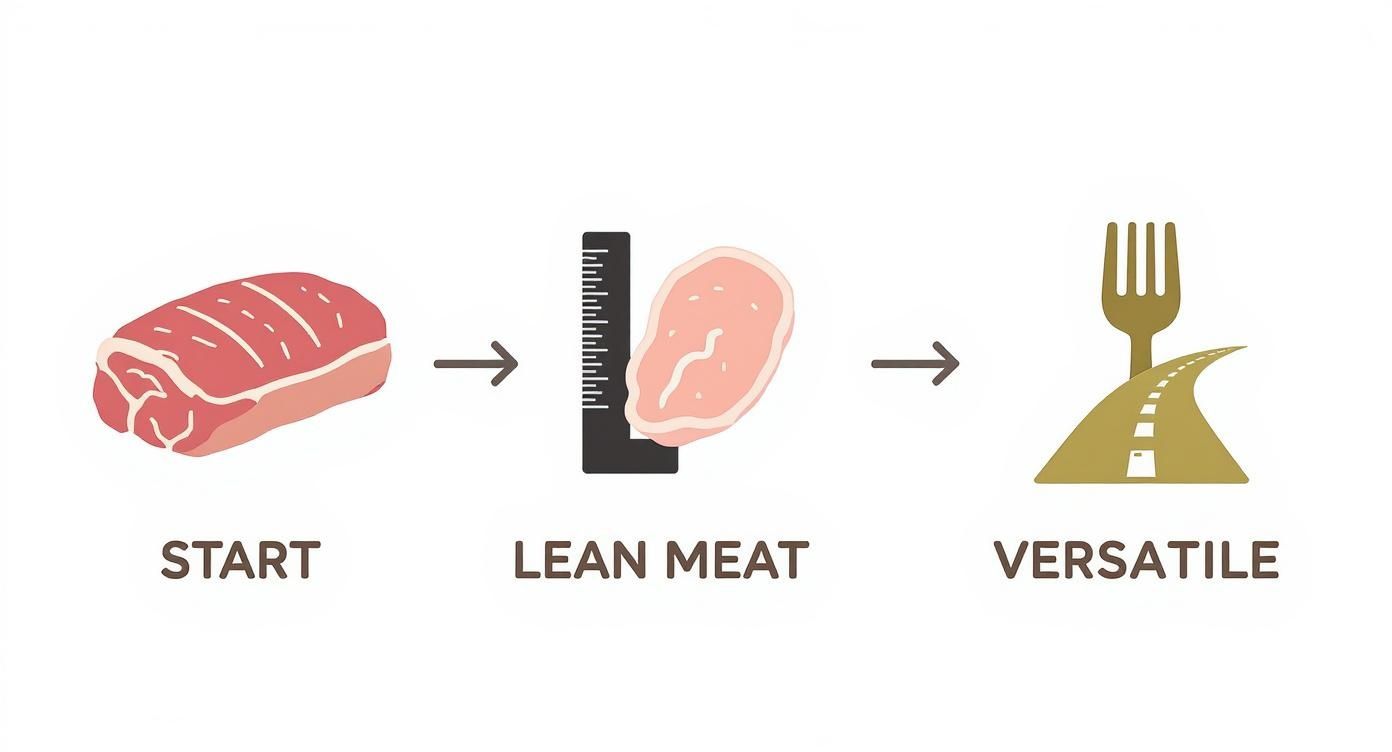 START

LEAN MEAT

VERSATILE