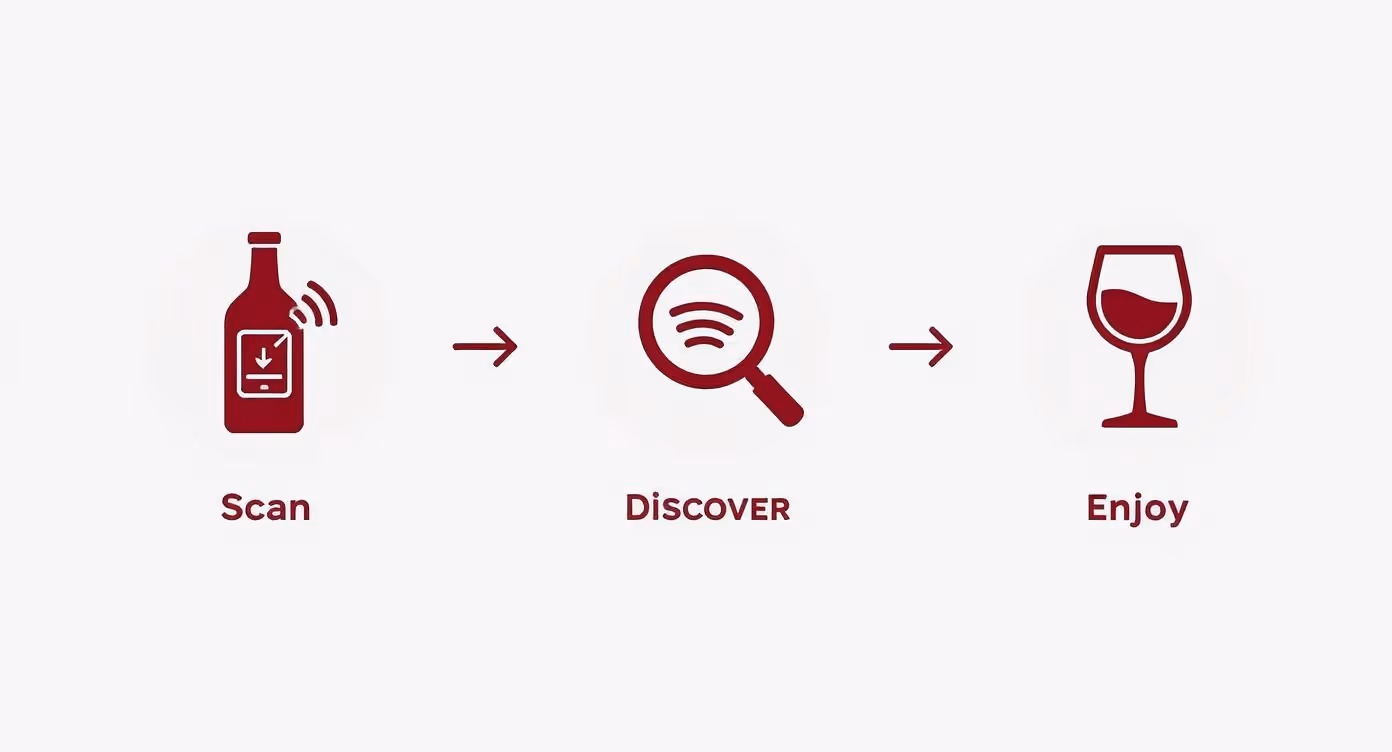 Scan

DISCOVER

Enjoy