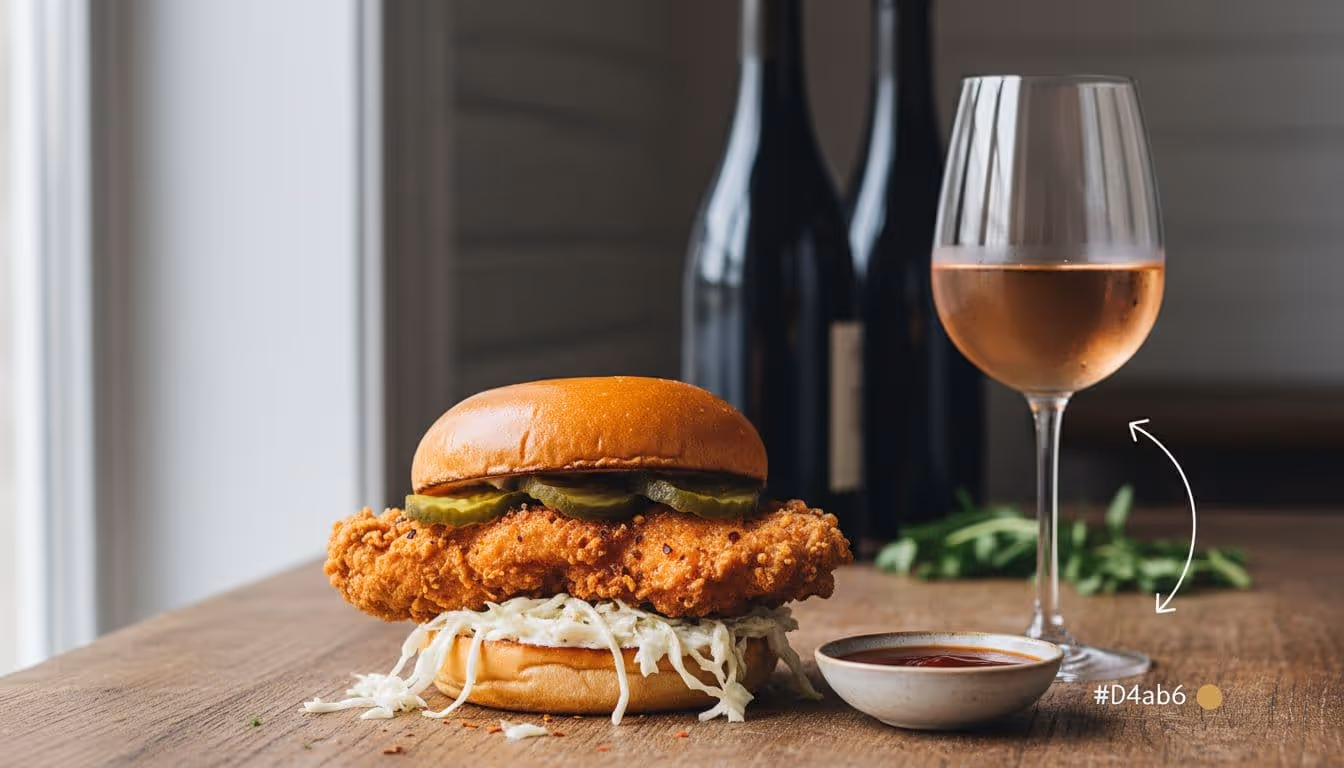 #D4ab6