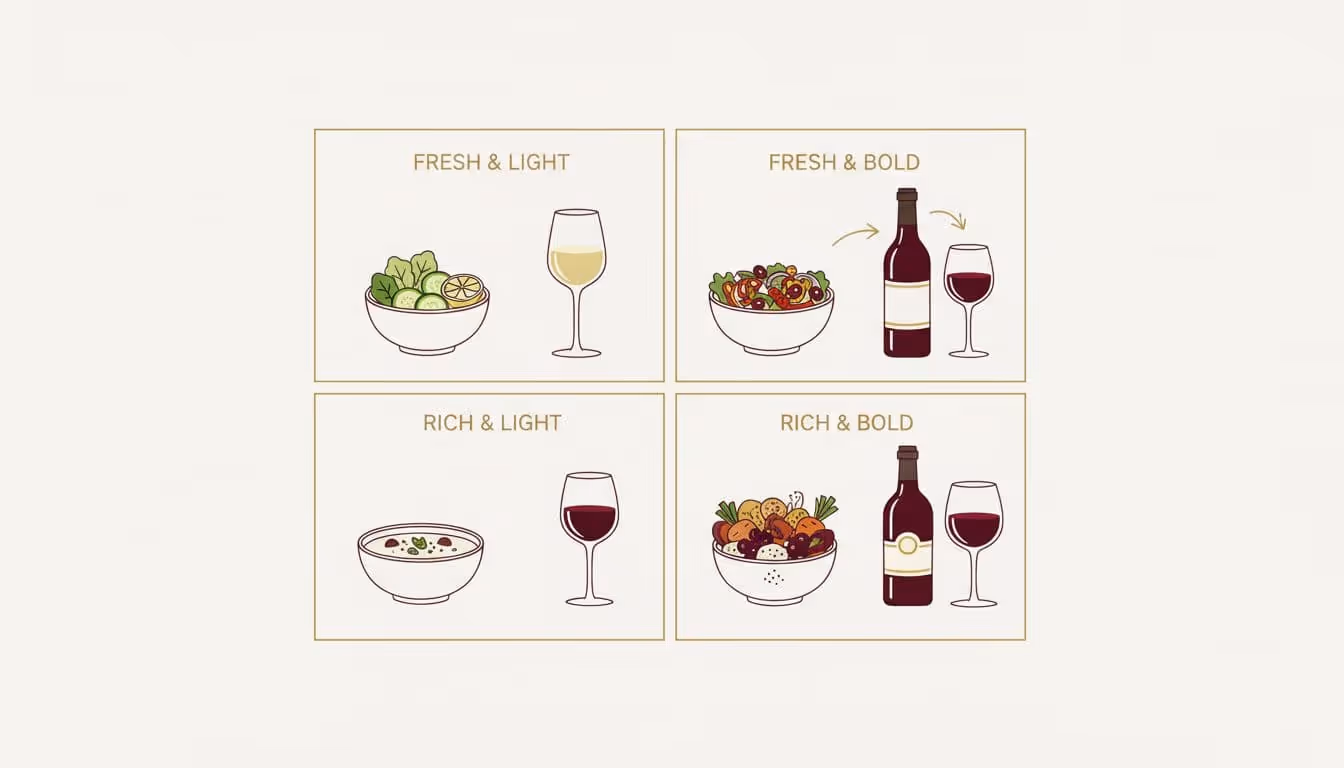 FRESH & LIGHT

FRESH & BOLD

RICH & LIGHT

RICH & BOLD