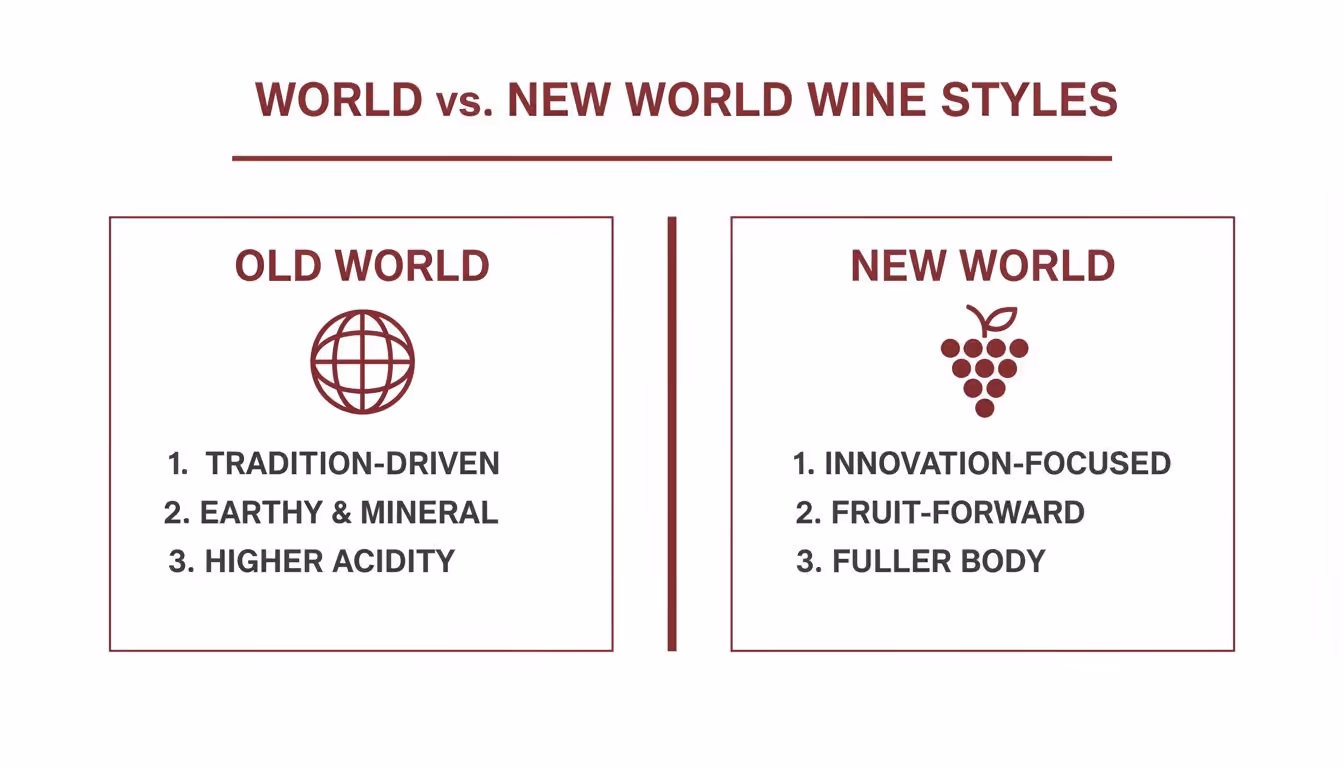 WORLD vs. NEW WORLD WINE STYLES

OLD WORLD

1. TRADITION-DRIVEN
2. EARTHY & MINERAL
3. HIGHER ACIDITY

NEW WORLD

1. INNOVATION-FOCUSED
2. FRUIT-FORWARD
3. FULLER BODY