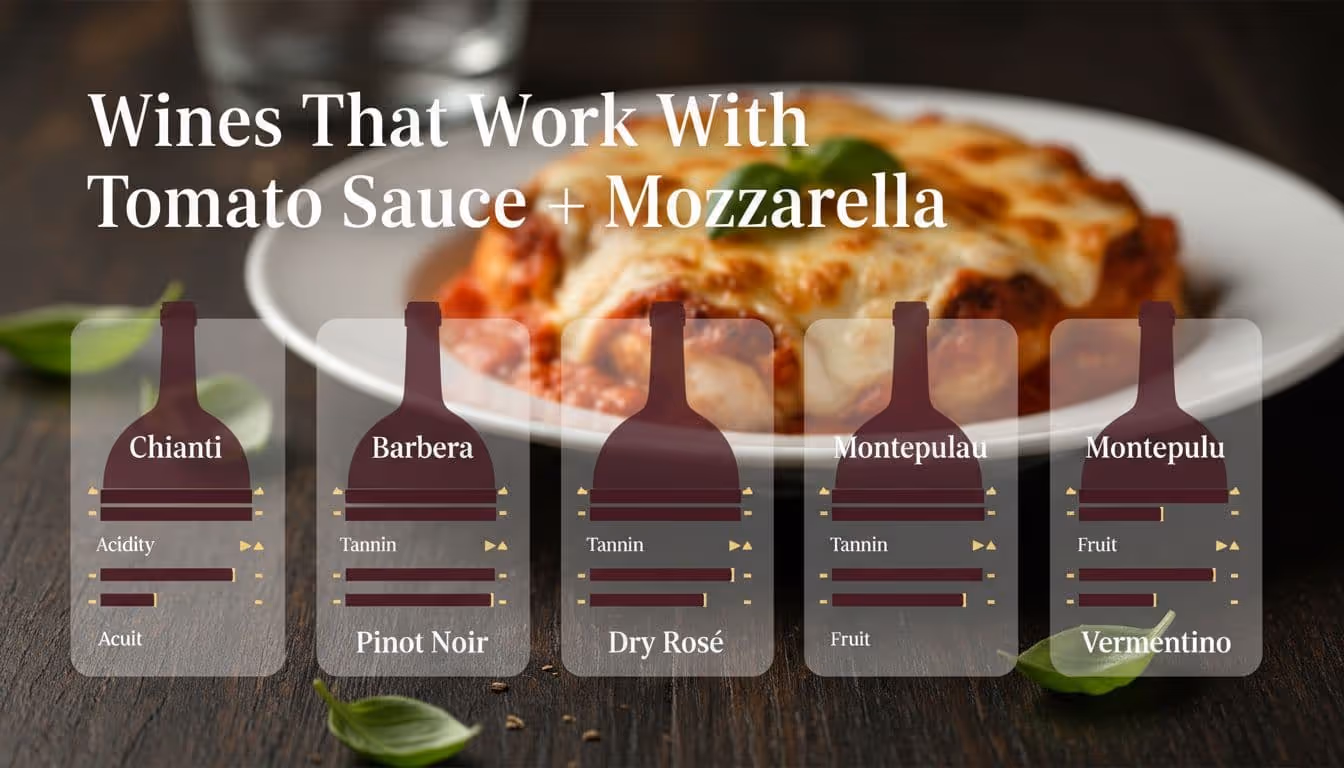 Wines That Work With Tomato Sauce + Mozzarella

Chianti

Acidity

Acuit

Barbera

Tannin

Pinot Noir

Tannin

Dry Rosé

Montepulau

Tannin

Fruit

Montepulu

Fruit

Vermentino