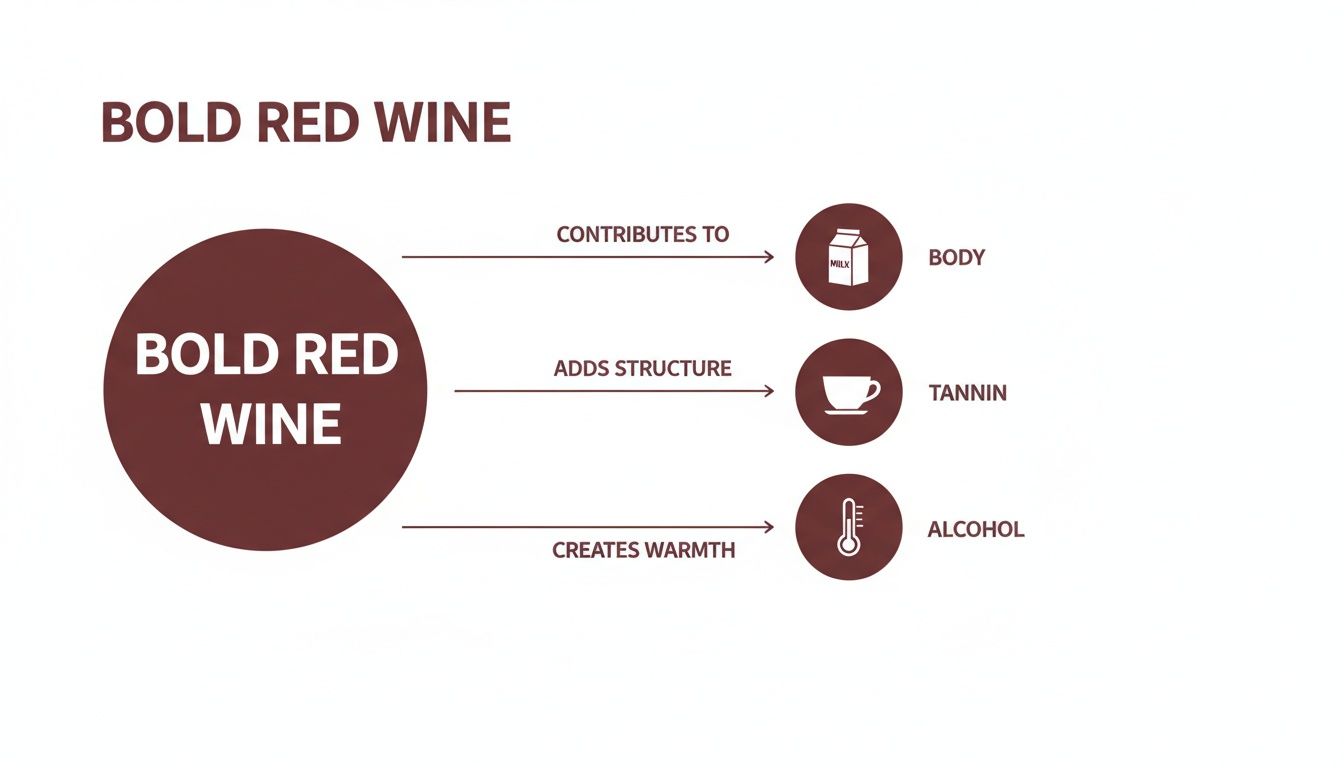 BOLD RED WINE

BOLD RED WINE

CONTRIBUTES TO

MILK

BODY

ADDS STRUCTURE

TANNIN

CREATES WARMTH

ALCOHOL