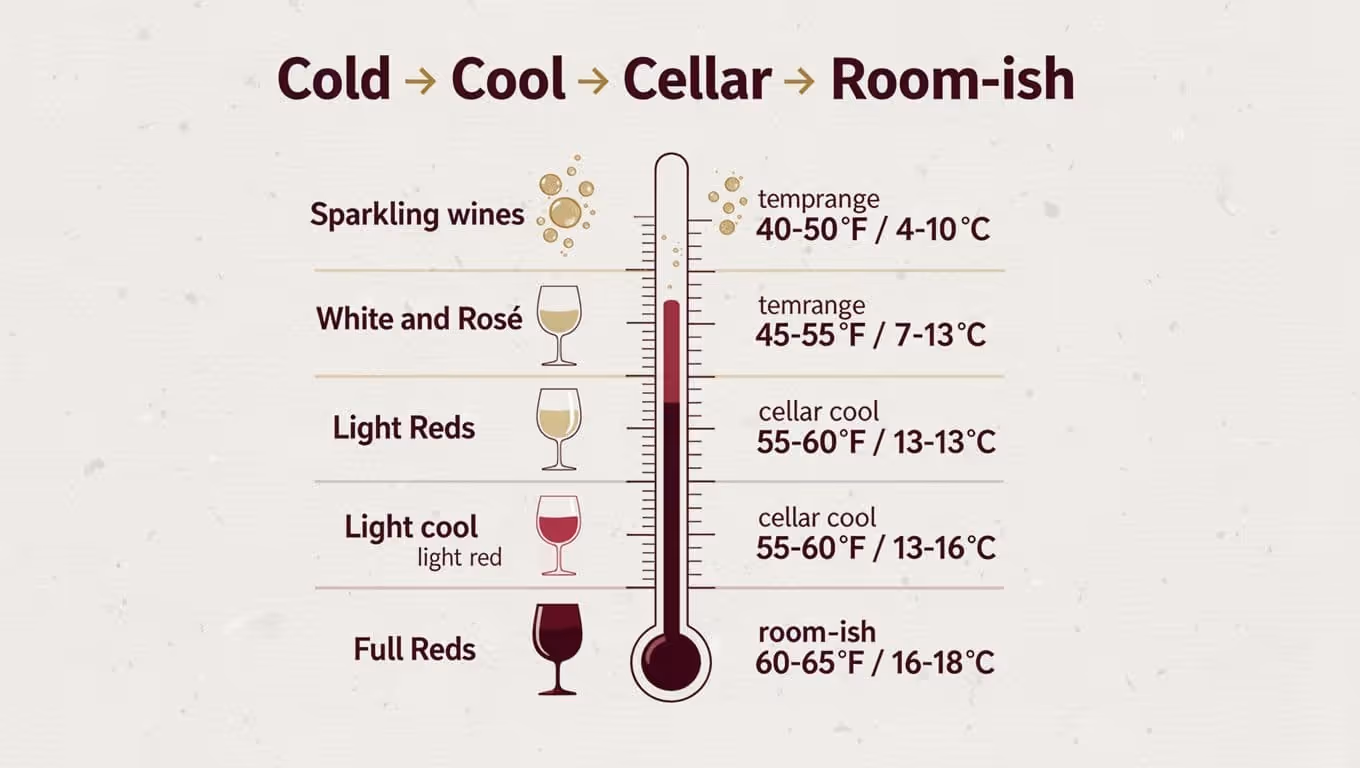 Cold → Cool → Cellar → Room-ish

Sparkling wines

temprange
40-50°F / 4-10°C

White and Rosé

temrange
45-55°F / 7-13°C

Light Reds

cellar cool
55-60°F / 13-13°C

Light cool
light red

cellar cool
55-60°F / 13-16°C

Full Reds

room-ish
60-65°F / 16-18°C