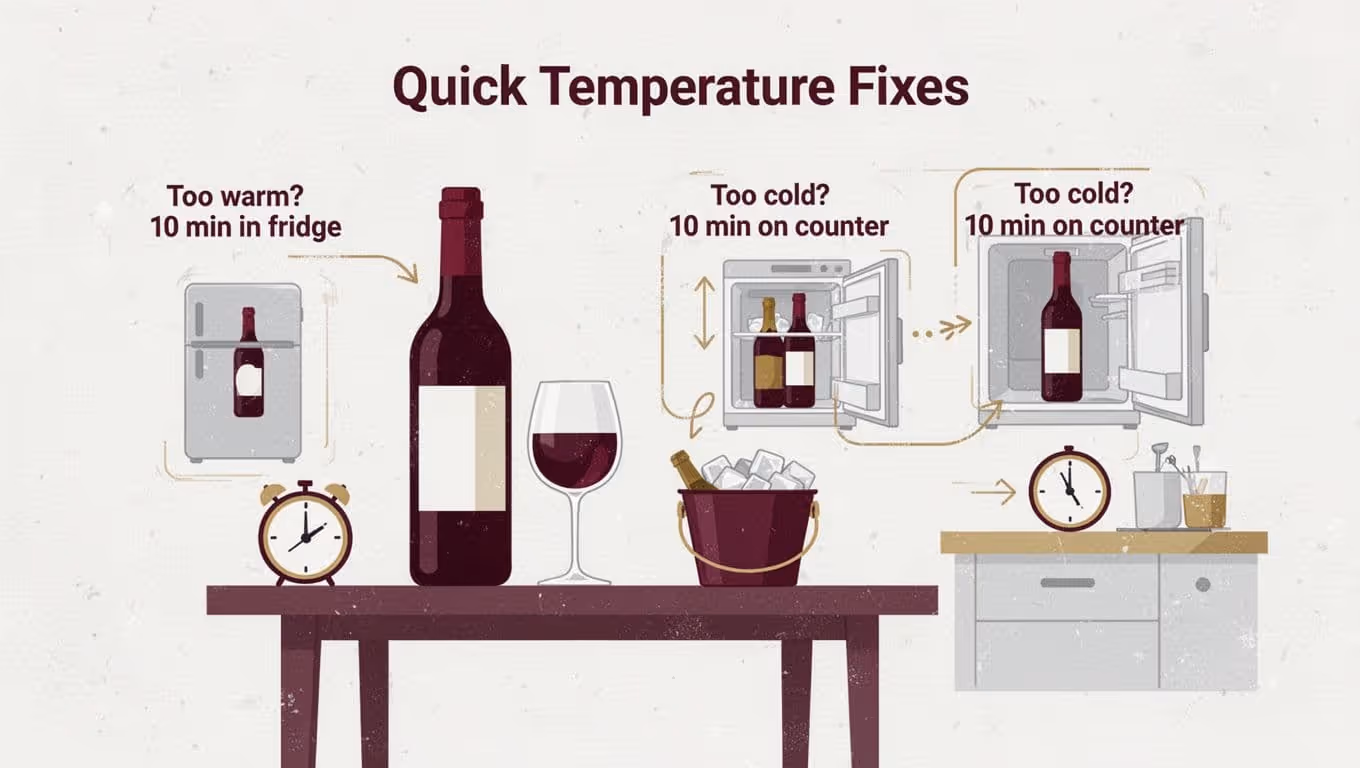 Quick Temperature Fixes

Too warm?
10 min in fridge

Too cold?
10 min on counter

Too cold?
10 min on counter