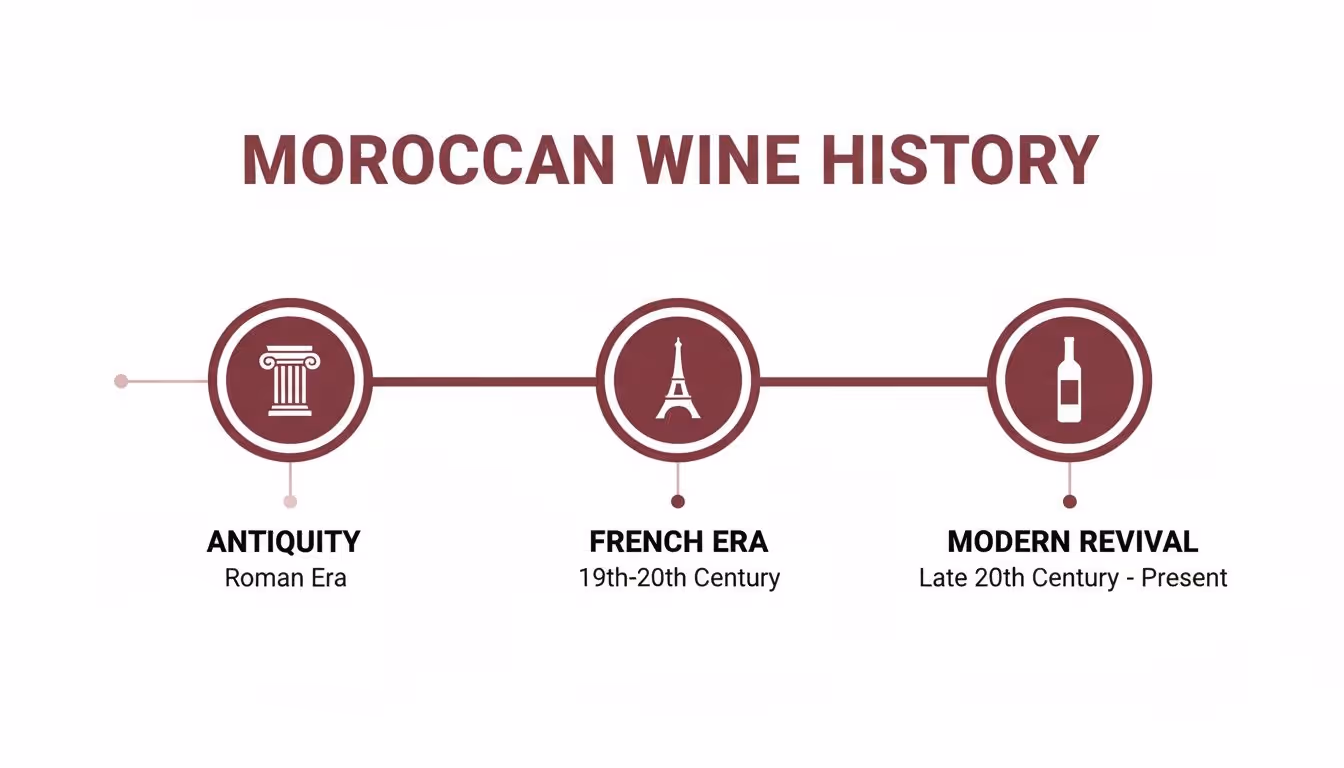 MOROCCAN WINE HISTORY

ANTIQUITY
Roman Era

FRENCH ERA
19th-20th Century

MODERN REVIVAL
Late 20th Century - Present