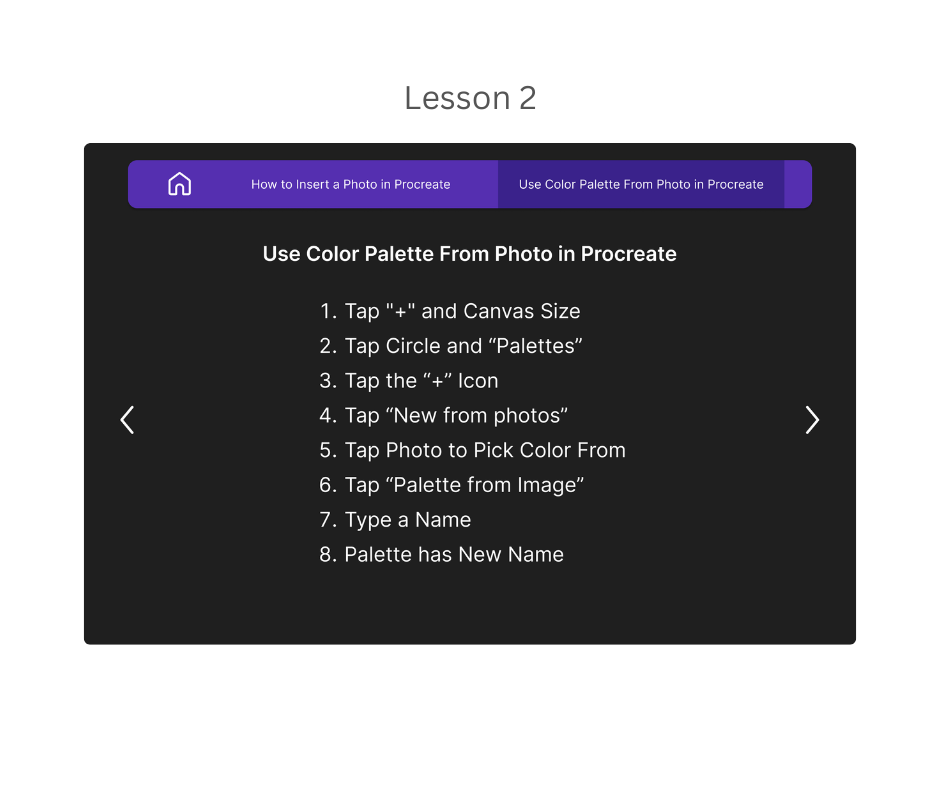 Lesson 2

How to Insert a Photo in Procreate

Use Color Palette From Photo in Procreate

Use Color Palette From Photo in Procreate

1. Tap "+" and Canvas Size
2. Tap Circle and “Palettes”
3. Tap the “+” Icon
4. Tap “New from photos”
5. Tap Photo to Pick Color From
6. Tap “Palette from Image”
7. Type a Name
8. Palette has New Name