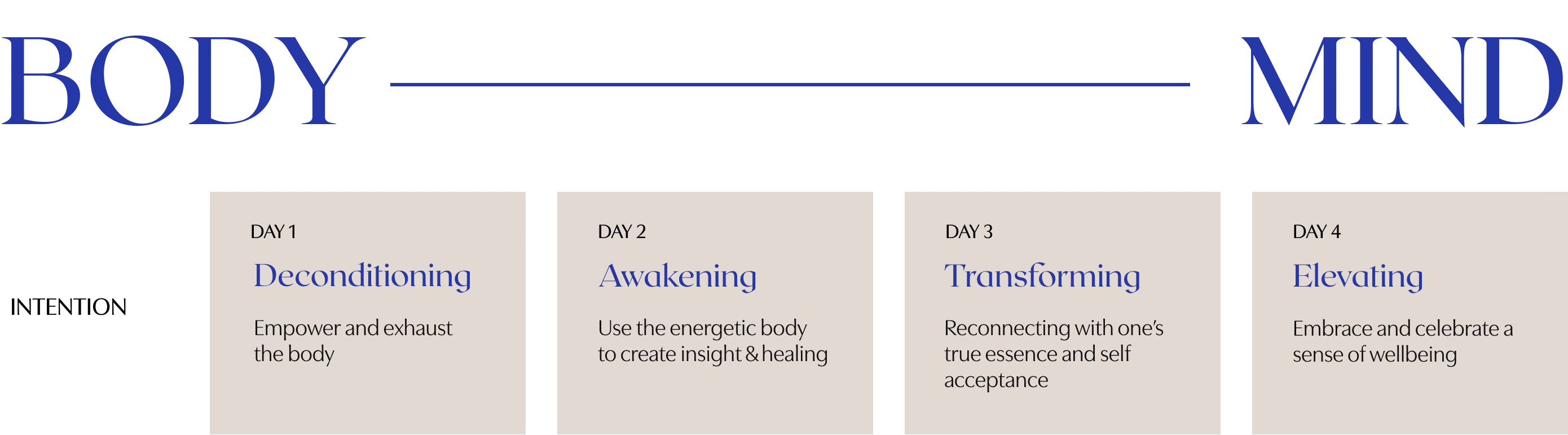 BODY MIND

INTENTION

DAY 1
Deconditioning
Empower and exhaust the body

DAY 2
Awakening
Use the energetic body to create insight & healing

DAY 3
Transforming
Reconnecting with one's true essence and self acceptance

DAY 4
Elevating
Embrace and celebrate a sense of wellbeing