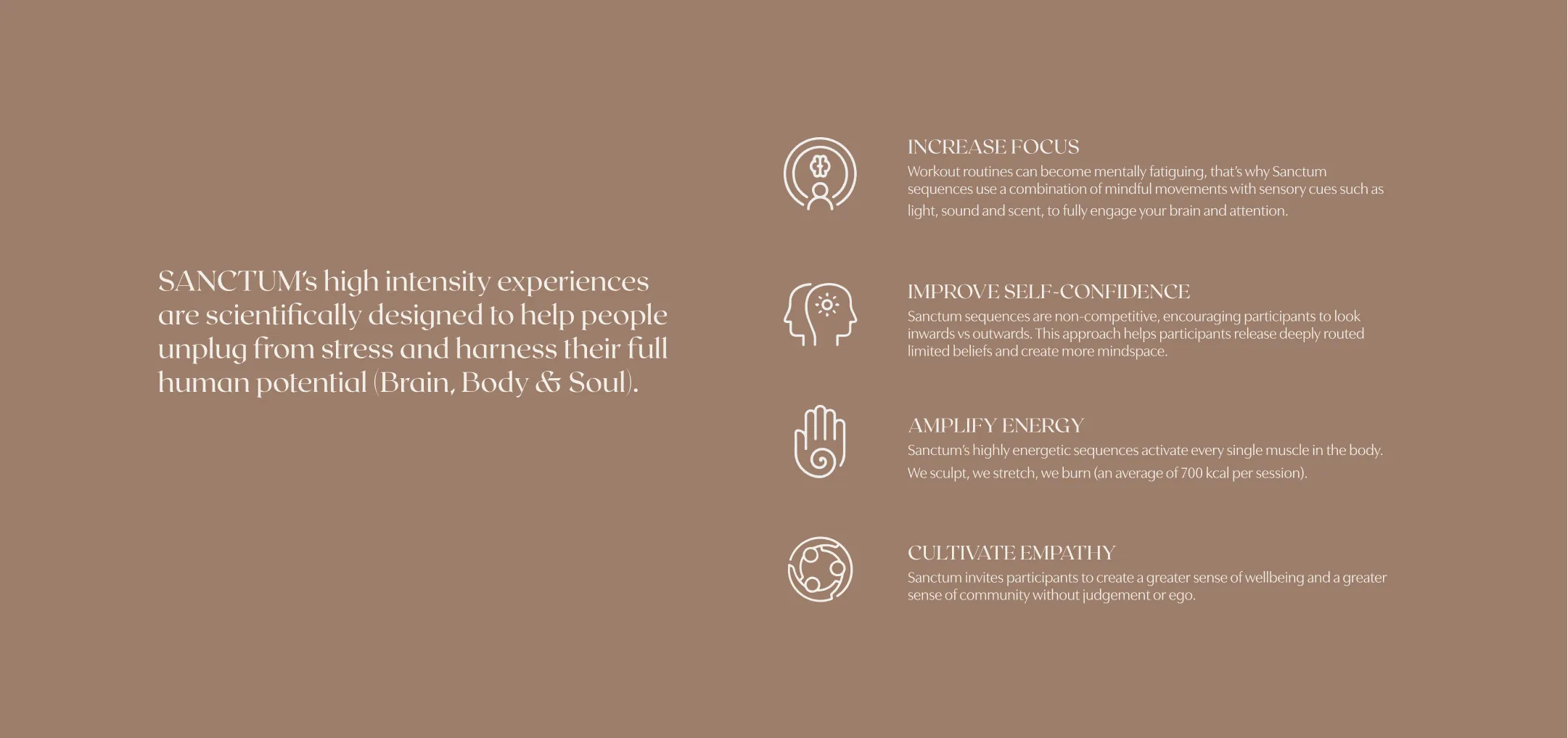 SANCTUM's high intensity experiences are scientifically designed to help people unplug from stress and harness their full human potential (Brain, Body & Soul).

INCREASE FOCUS

Workout routines can become mentally fatiguing, that's why Sanctum sequences use a combination of mindful movements with sensory cues such as light, sound and scent, to fully engage your brain and attention.

IMPROVE SELF-CONFIDENCE

Sanctum sequences are non-competitive, encouraging participants to look inwards vs outwards. This approach helps participants release deeply routed limited beliefs and create more mindspace.

AMPLIFY ENERGY

Sanctum's highly energetic sequences activate every single muscle in the body. We sculpt, we stretch, we burn (an average of 700 kcal per session).

CULTIVATE EMPATHY

Sanctum invites participants to create a greater sense of wellbeing and a greater sense of community without judgement or ego.